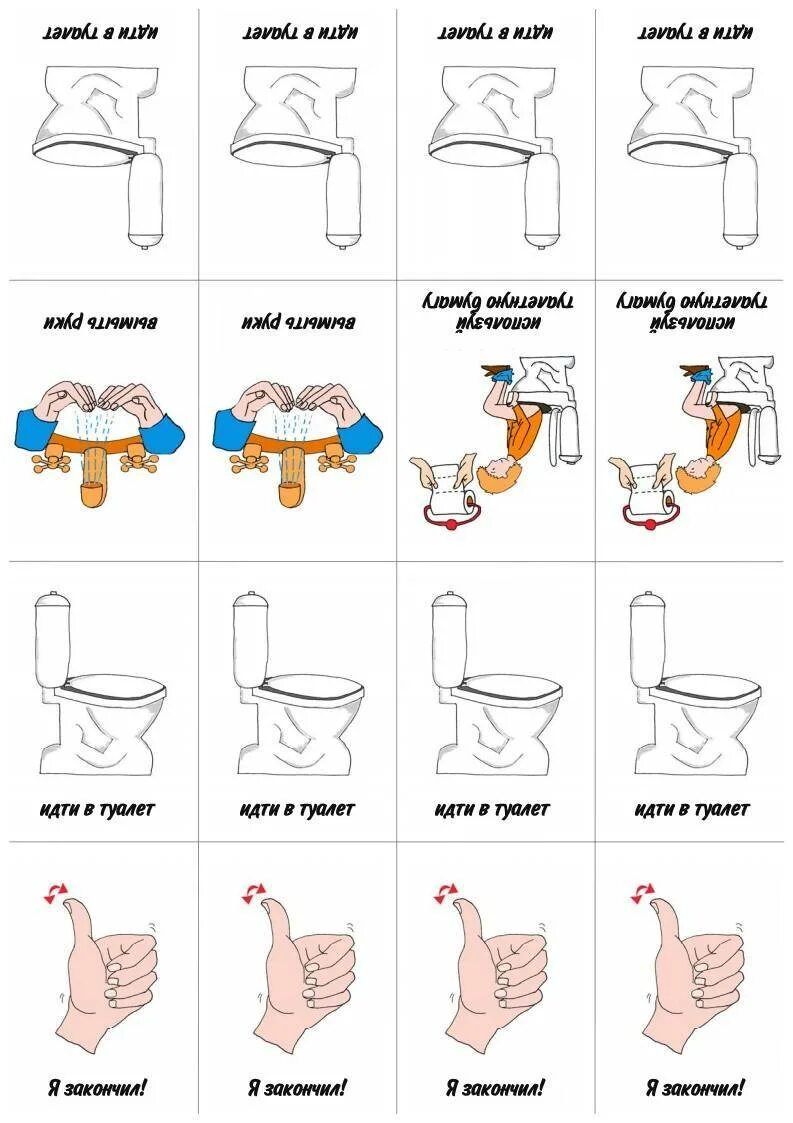 идти в туалет

идти в туалет

идти в туалет

идти в туалет

вымыть руки

вымыть руки

используй туалетную бумагу

используй туалетную бумагу

идти в туалет

идти в туалет

идти в туалет

идти в туалет

Я закончил!

Я закончил!

Я закончил!

Я закончил!