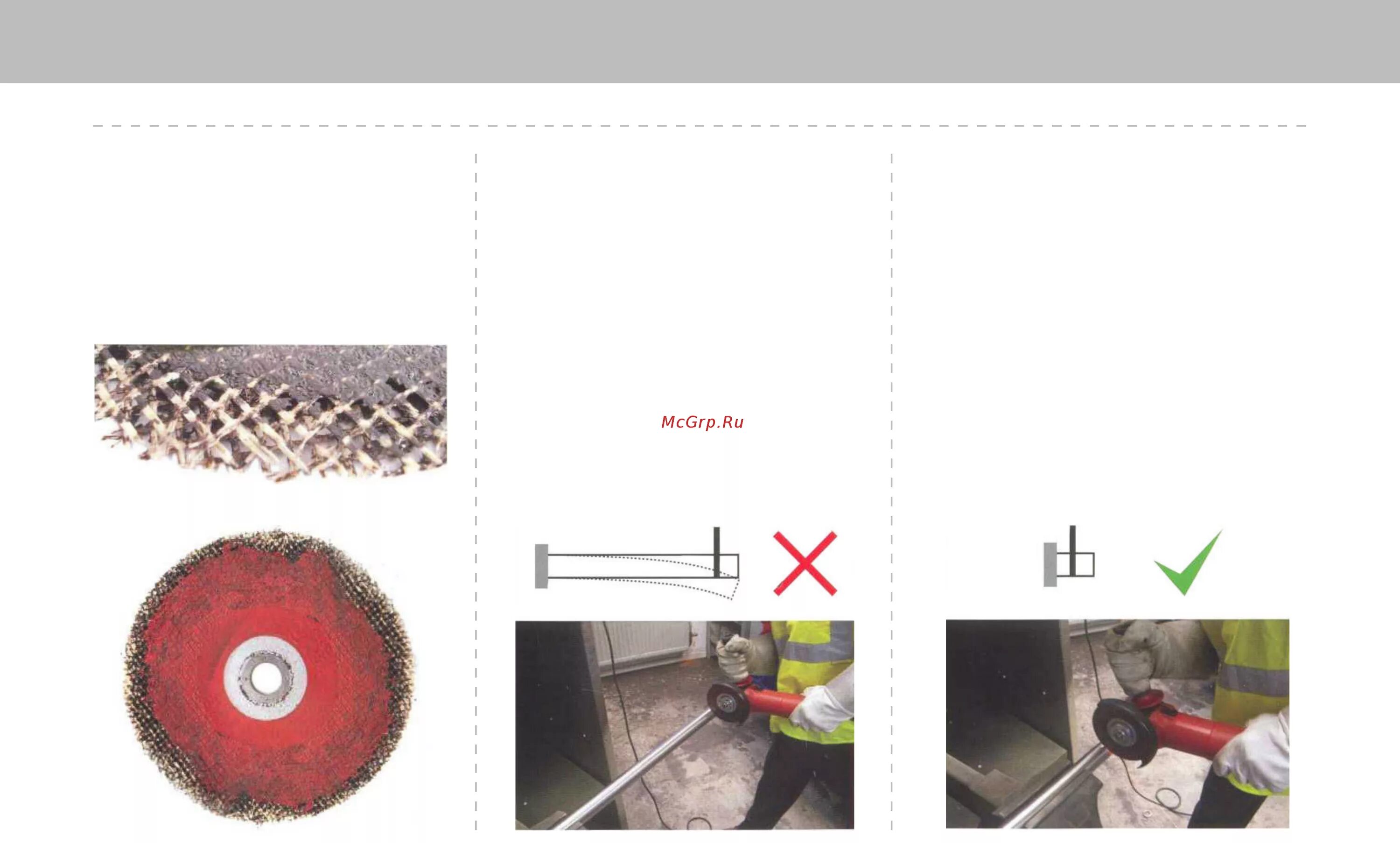 McGrp.Ru