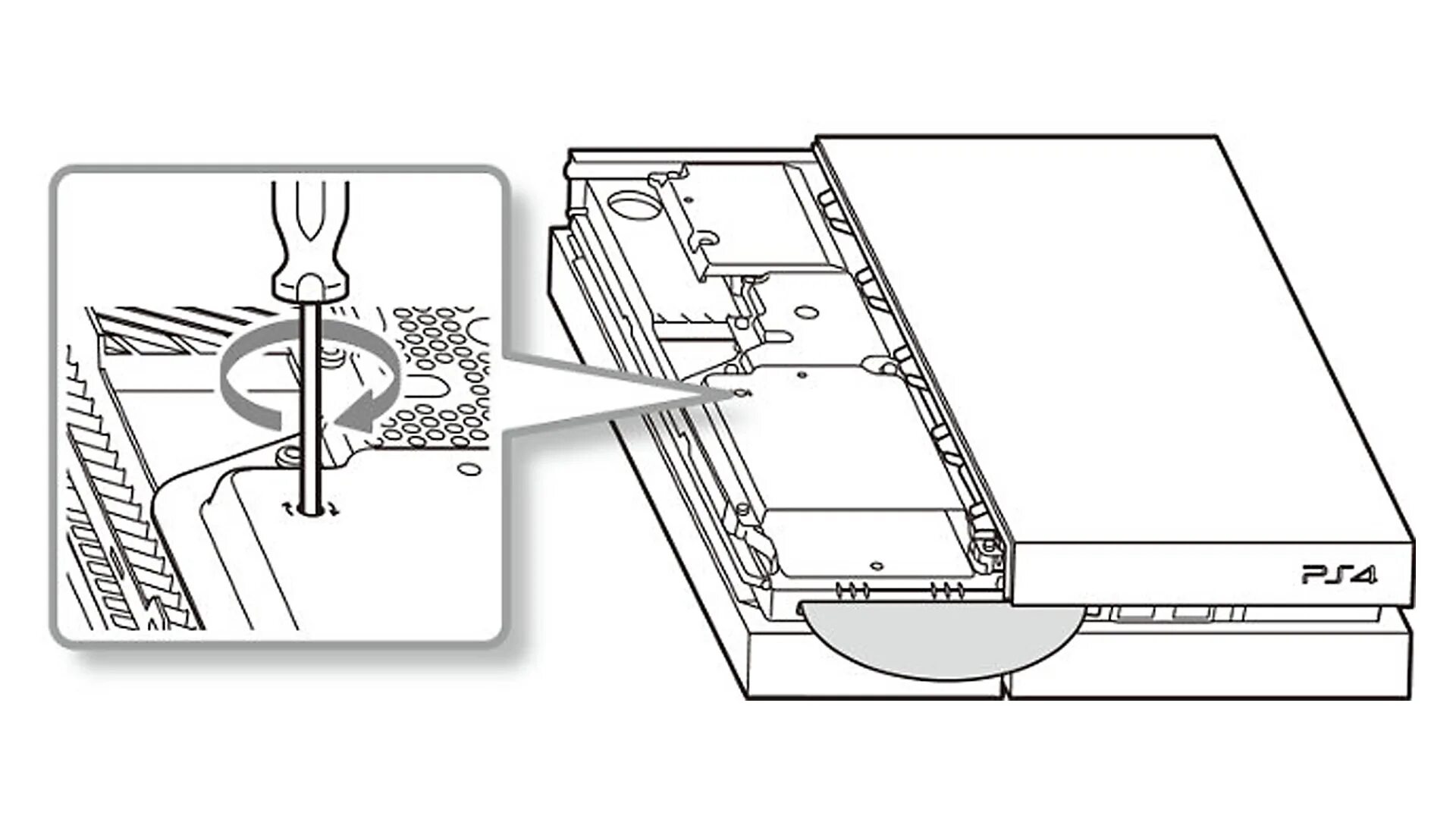 PS4