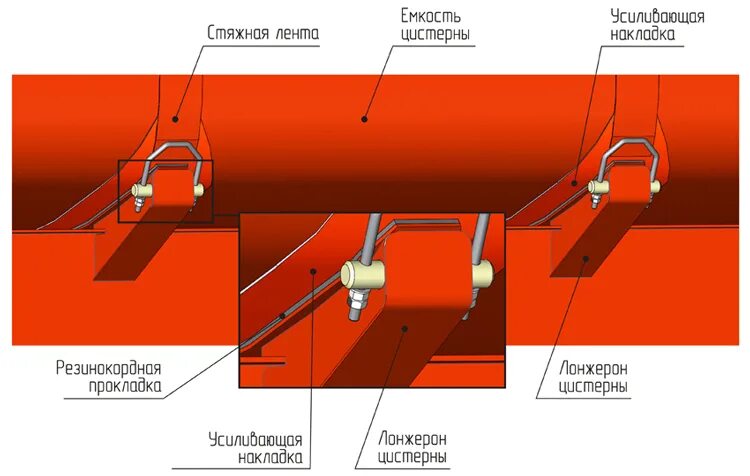 Стяжная лента

Емкость цистерны

Усиливающая накладка

Резинокордная прокладка

Усиливающая накладка

Лонжерон цистерны

Лонжерон цистерны