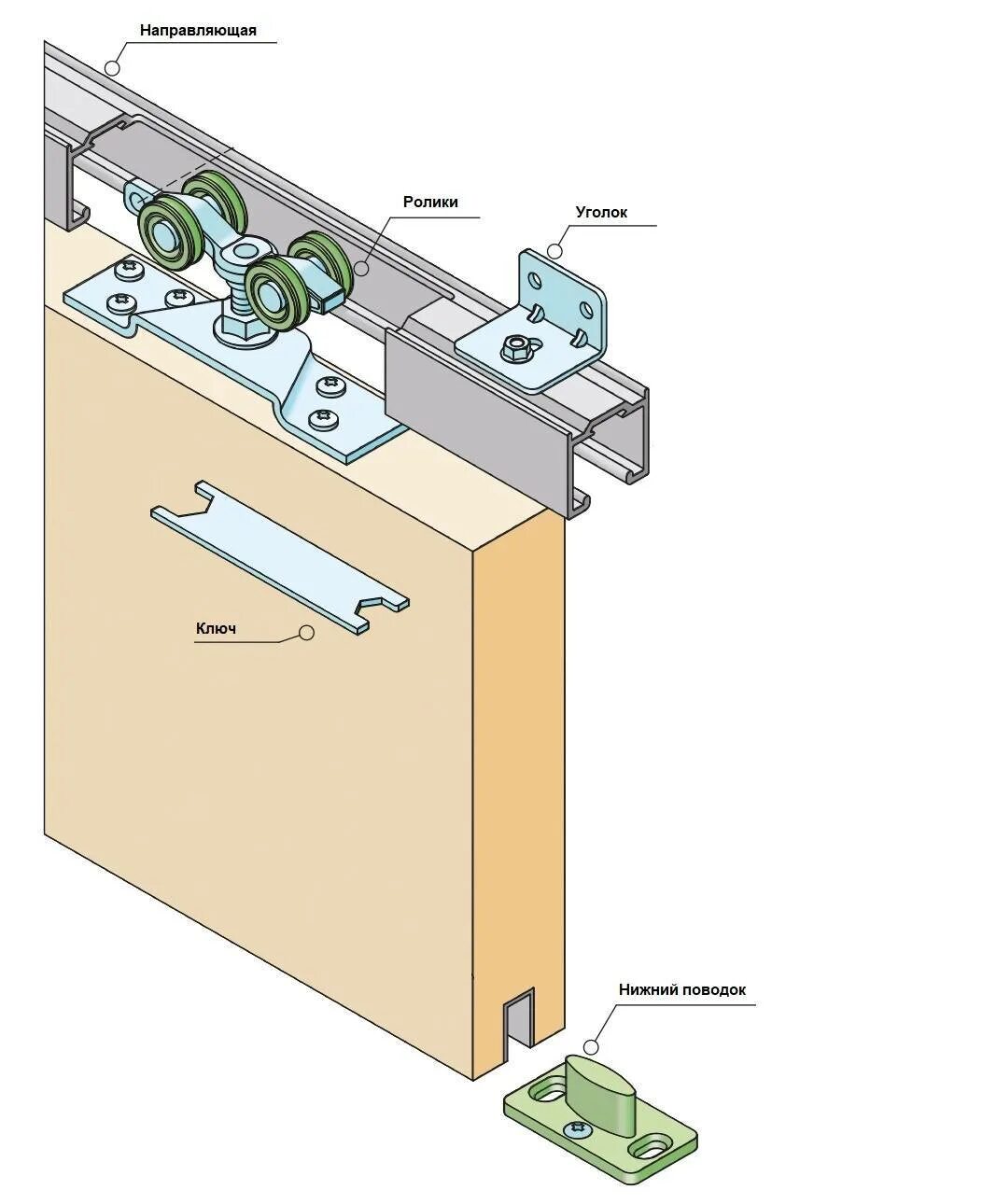 Направляющая

Ролики

Уголок

Ключ

Нижний поводок