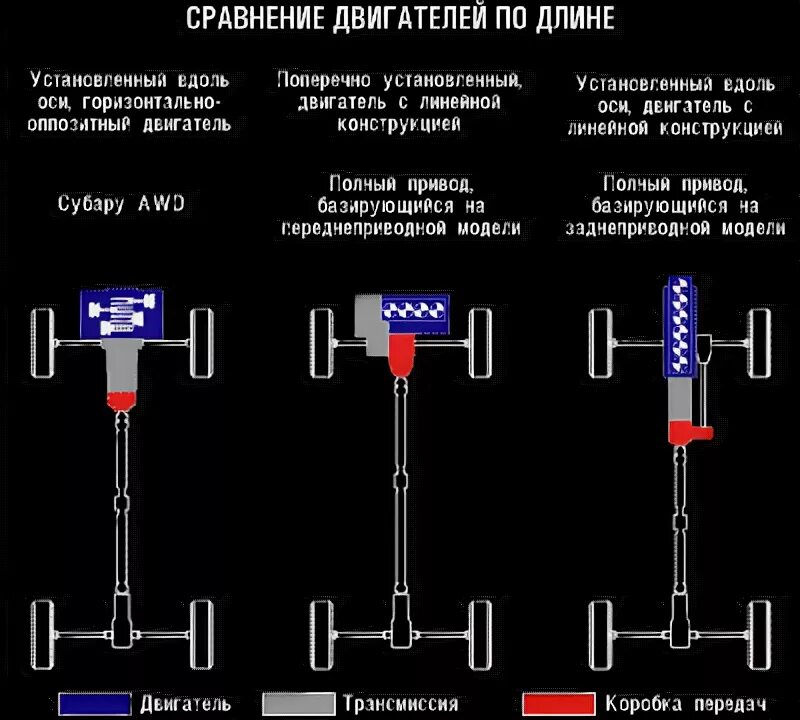 СРАВНЕНИЕ ДВИГАТЕЛЕЙ ПО ДЛИНЕ

Установленный вдоль оси, горизонтально-оппозитный двигатель

Субару AWD

Поперечно установленный, двигатель с линейной конструкцией

Полный привод, базирующийся на переднеприводной модели

Установленный вдоль оси, двигатель с линейной конструкцией

Полный привод, базирующийся на заднеприводной модели

Двигатель Трансмиссия Коробка передач