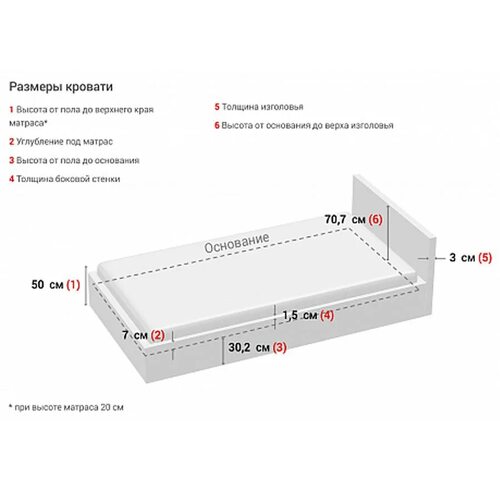 Размеры кровати

1 Высота от пола до верхнего края матраса*

2 Углубление под матрас

3 Высота от пола до основания

4 Толщина боковой стенки

5 Толщина изголовья

6 Высота от основания до верха изголовья

70,7 см (6)

Основание

3 см (5)

50 см (1)

1,5 см (4)

7 см (2)

30,2 см (3)

* при высоте матраса 20 см