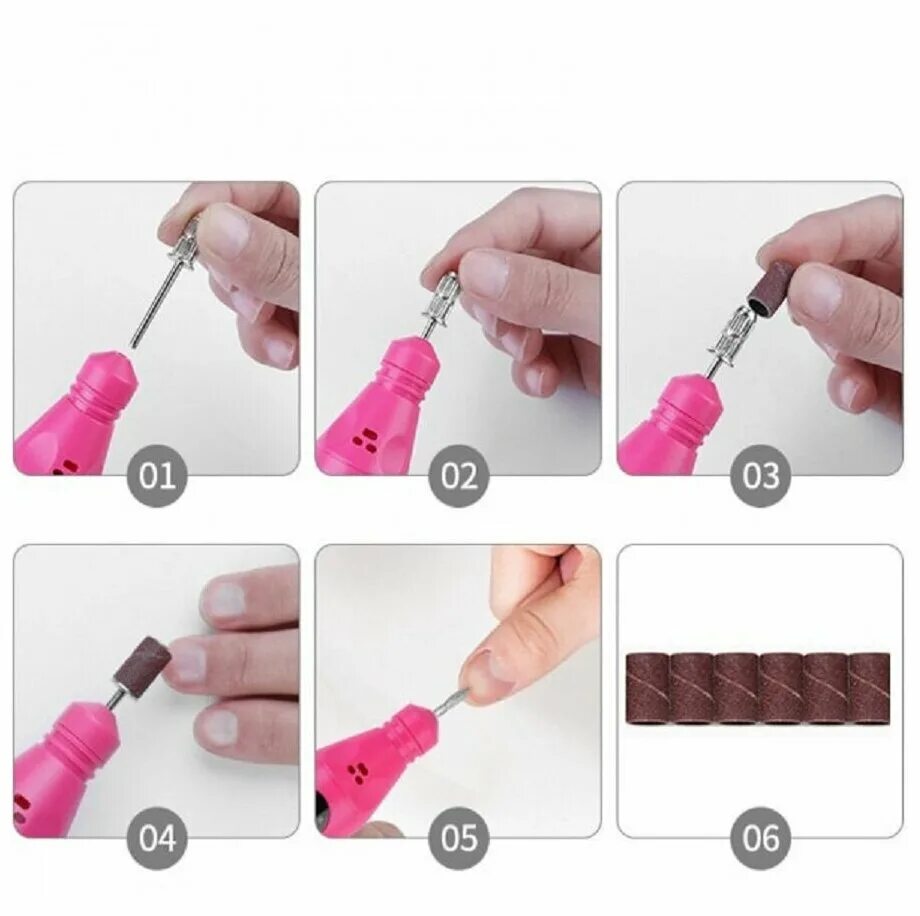 01

02

03

04

05

06