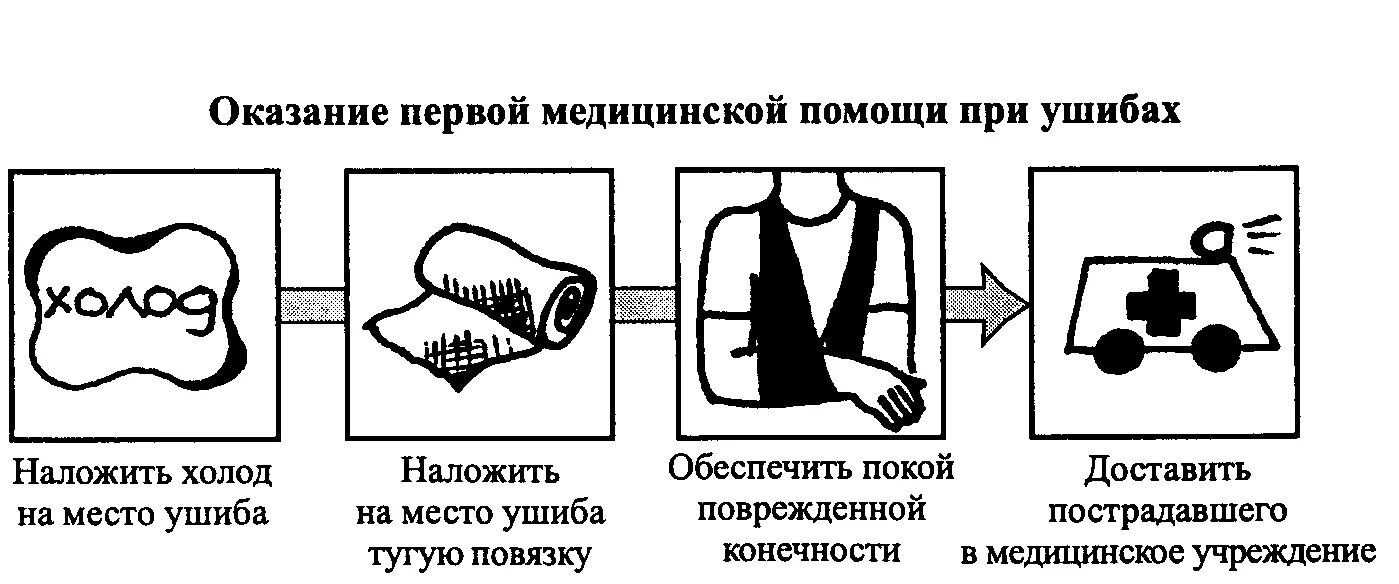 Оказание первой медицинской помощи при ушибах

холод

Наложить холод на место ушиба

Наложить на место ушиба тугую повязку

Обеспечить покой поврежденной конечности

Доставить пострадавшего в медицинское учреждение