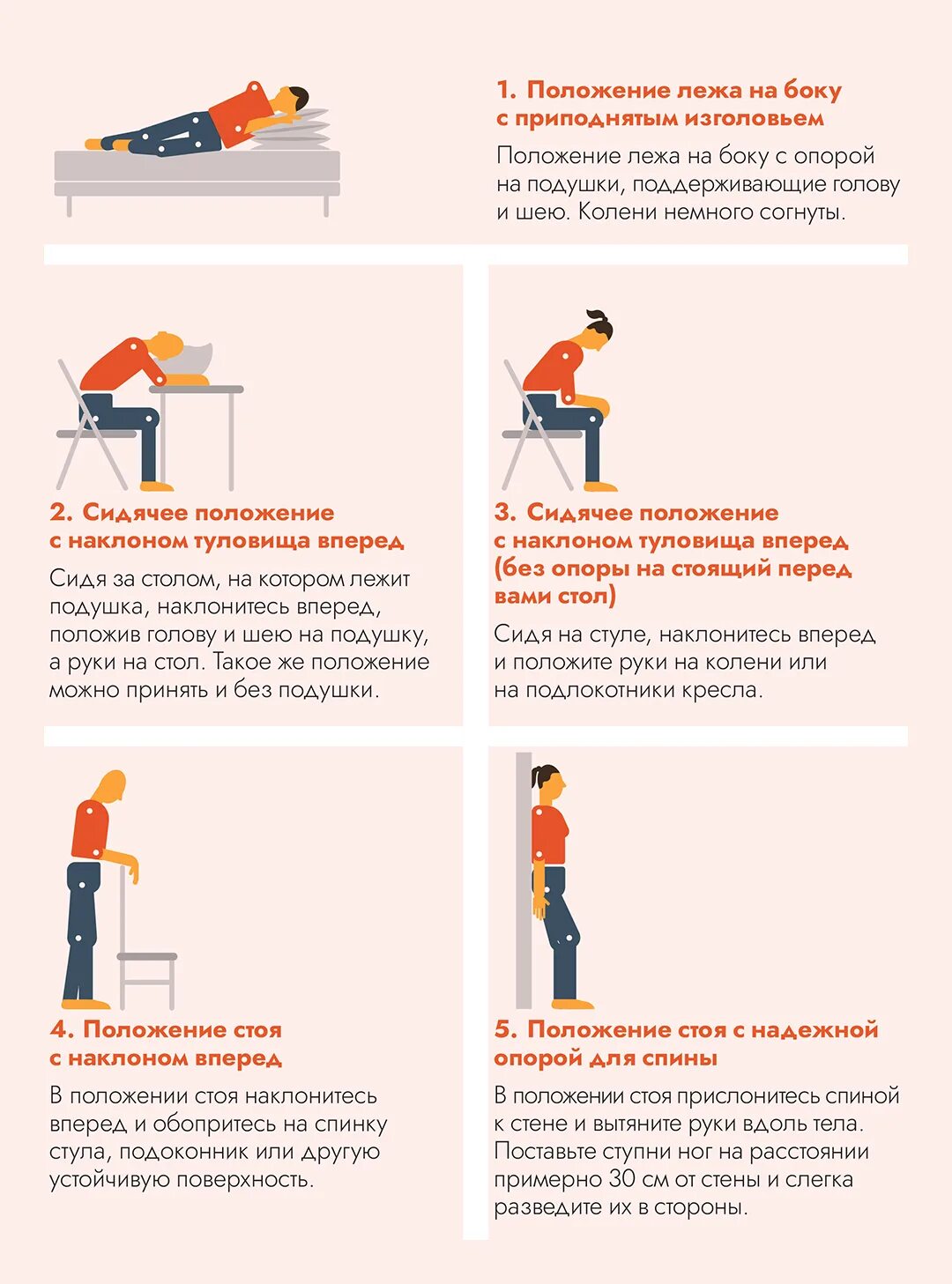 1. Положение лежа на боку с приподнятым изголовьем

Положение лежа на боку с опорой на подушки, поддерживающие голову и шею. Колени немного согнуты.

2. Сидячее положение с наклоном туловища вперед

Сидя за столом, на котором лежит подушка, наклонитесь вперед, положив голову и шею на подушку, а руки на стол. Такое же положение можно принять и без подушки.

3. Сидячее положение с наклоном туловища вперед (без опоры на стоящий перед вами стол)

Сидя на стуле, наклонитесь вперед и положите руки на колени или на подлокотники кресла.

4. Положение стоя с наклоном вперед

В положении стоя наклонитесь вперед и обопритесь на спинку стула, подоконник или другую устойчивую поверхность.

5. Положение стоя с надежной опорой для спины

В положении стоя прислонитесь спиной к стене и вытяните руки вдоль тела. Поставьте ступни ног на расстоянии примерно 30 см от стены и слегка разведите их в стороны.