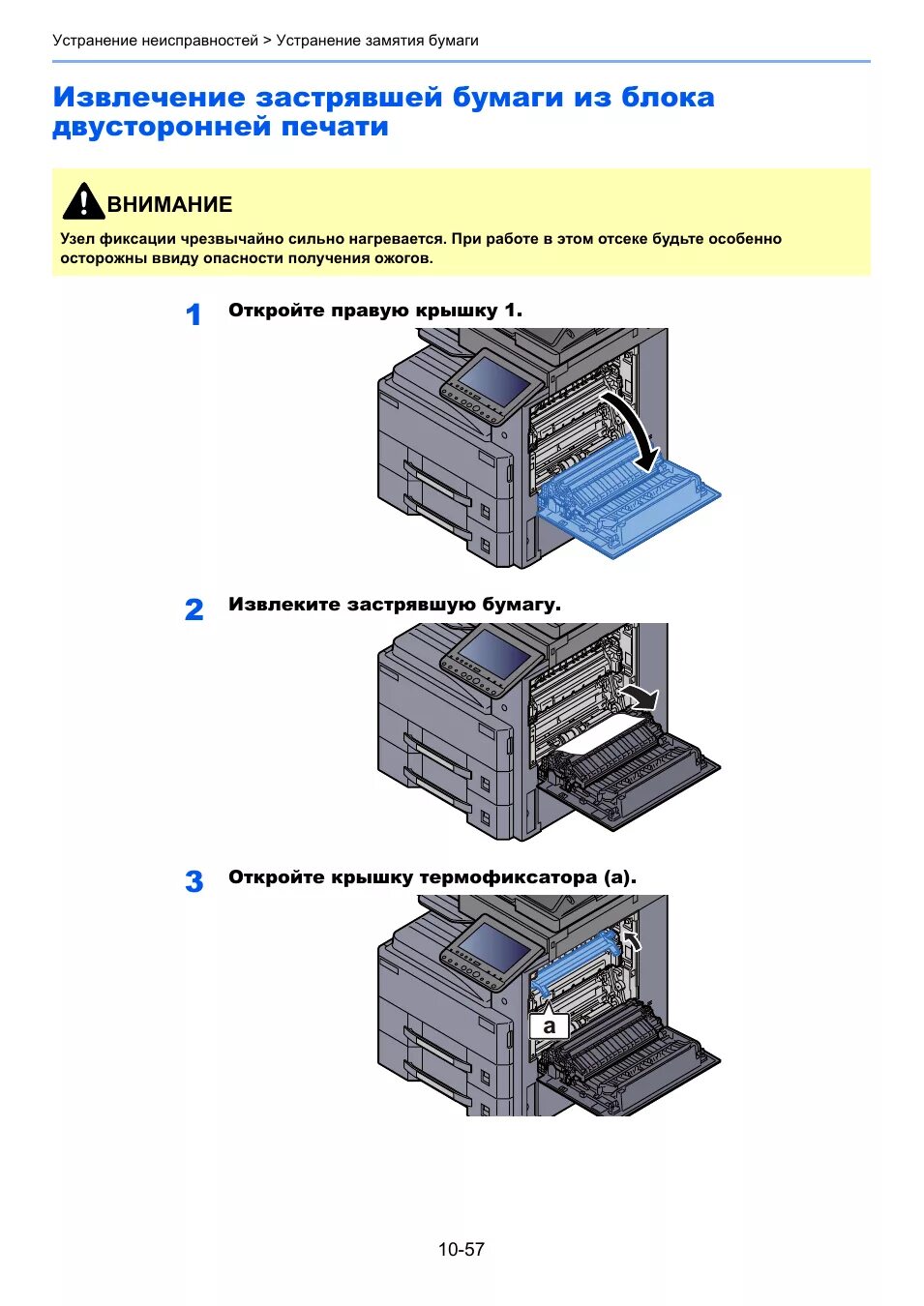 Устранение неисправностей > Устранение замятия бумаги

Извлечение застрявшей бумаги из блока двусторонней печати

ВНИМАНИЕ

Узел фиксации чрезвычайно сильно нагревается. При работе в этом отсеке будьте особенно осторожны ввиду опасности получения ожогов.

1 Откройте правую крышку 1.

2 Извлеките застрявшую бумагу.

3 Откройте крышку термофиксатора (a).

a

10-57