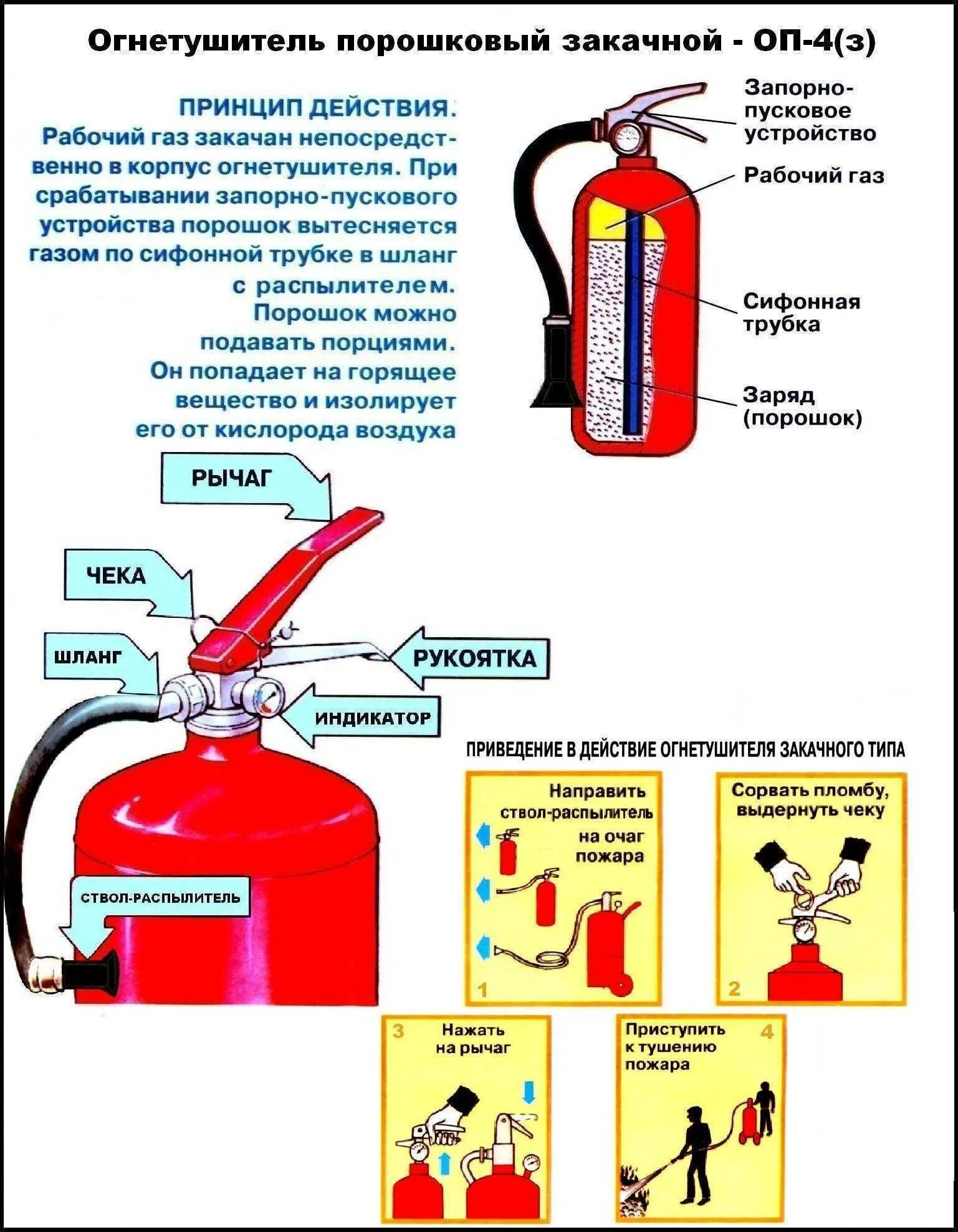 Огнетушитель порошковый закачной - ОП-4(з)

ПРИНЦИП ДЕЙСТВИЯ.
Рабочий газ закачан непосредственно в корпус огнетушителя. При срабатывании запорно-пускового устройства порошок вытесняется газом по сифонной трубке в шланг с распылителем.
Порошок можно подавать порциями.
Он попадает на горящее вещество и изолирует его от кислорода воздуха

Запорно-пусковое устройство

Рабочий газ

Сифонная трубка

Заряд (порошок)

РЫЧАГ

ЧЕКА

ШЛАНГ

РУКОЯТКА

ИНДИКАТОР

СТВОЛ-РАСПЫЛИТЕЛЬ

ПРИВЕДЕНИЕ В ДЕЙСТВИЕ ОГНЕТУШИТЕЛЯ ЗАКАЧНОГО ТИПА

Направить ствол-распылитель на очаг пожара
1

Сорвать пломбу, выдернуть чеку
2

3
Нажать на рычаг

Приступить к тушению пожара
4