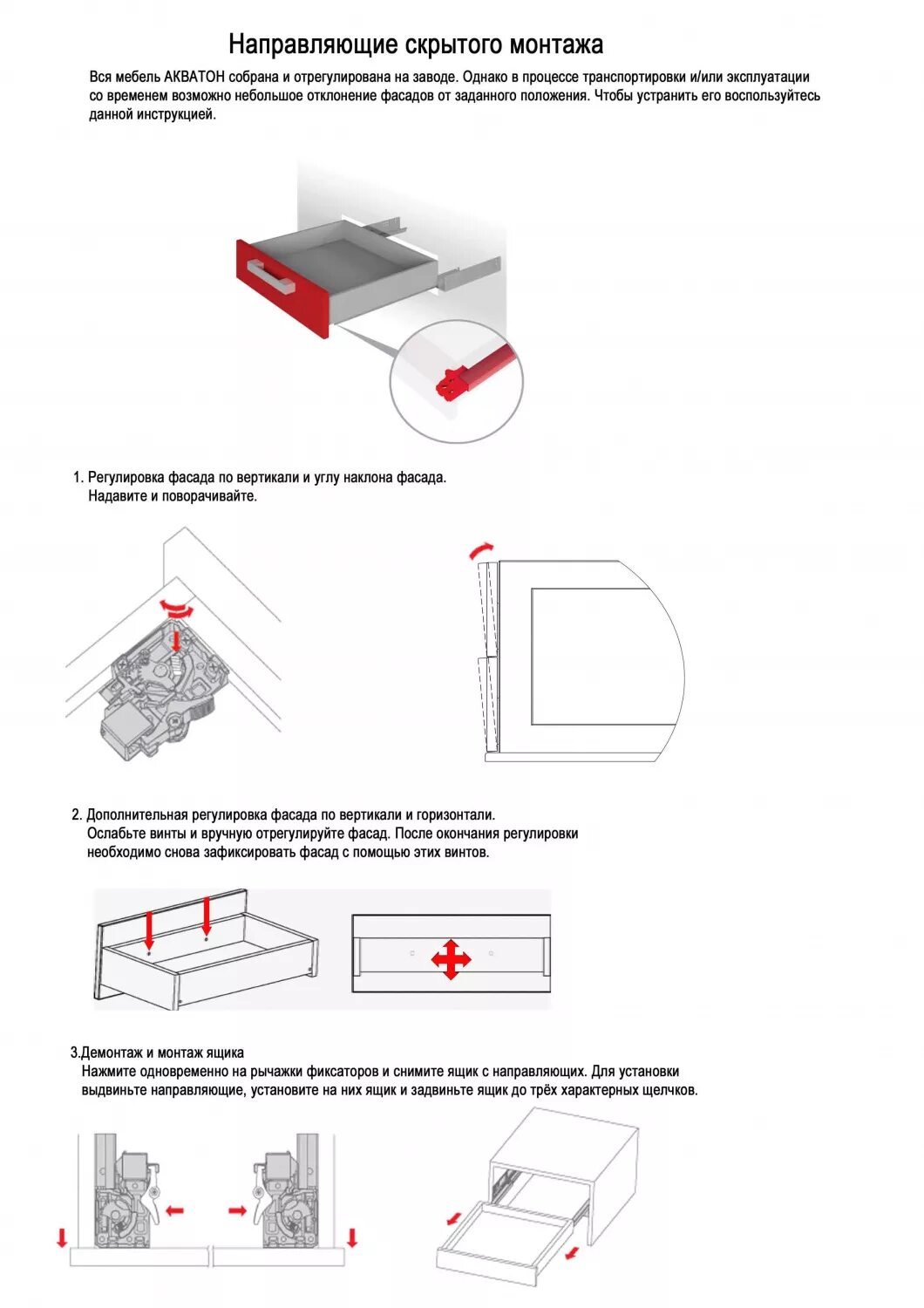 Направляющие скрытого монтажа

Вся мебель АКВАТОН собрана и отрегулирована на заводе. Однако в процессе транспортировки и/или эксплуатации со временем возможно небольшое отклонение фасадов от заданного положения. Чтобы устранить его воспользуйтесь данной инструкцией.

1. Регулировка фасада по вертикали и углу наклона фасада.
Надавите и поворачивайте.

2. Дополнительная регулировка фасада по вертикали и горизонтали.
Ослабьте винты и вручную отрегулируйте фасад. После окончания регулировки необходимо снова зафиксировать фасад с помощью этих винтов.

3.Демонтаж и монтаж ящика
Нажмите одновременно на рычажки фиксаторов и снимите ящик с направляющих. Для установки выдвиньте направляющие, установите на них ящик и задвиньте ящик до трёх характерных щелчков.