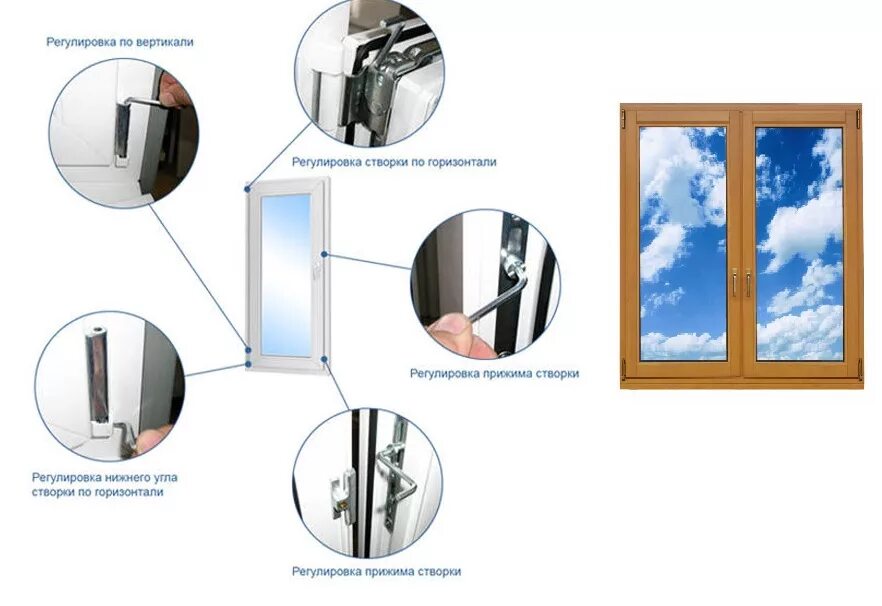 Регулировка по вертикали

Регулировка створки по горизонтали

Регулировка прижима створки

Регулировка нижнего угла створки по горизонтали

Регулировка прижима створки