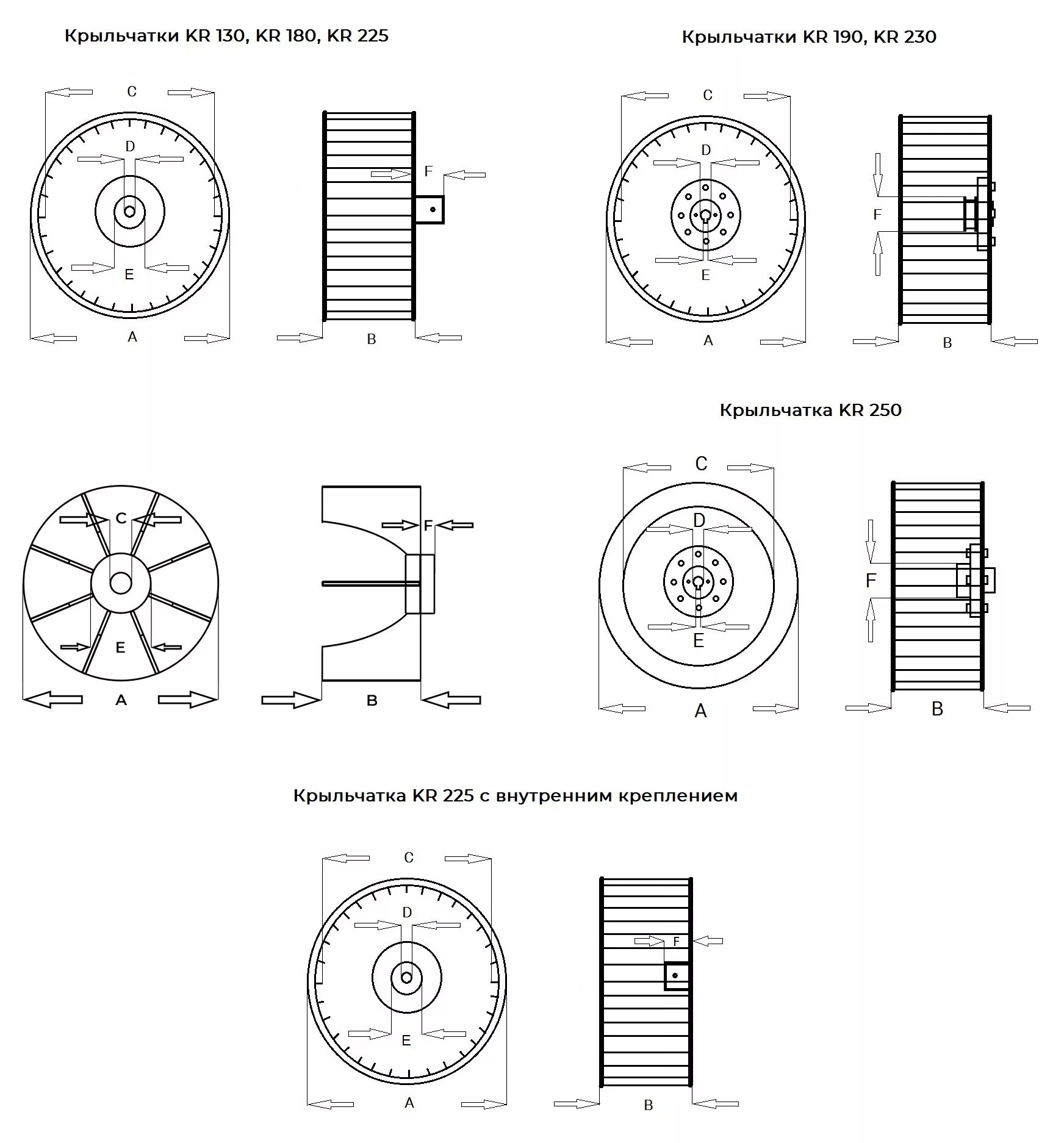 Крыльчатки KR 130, KR 180, KR 225

C
D
E
A
F
B

Крыльчатки KR 190, KR 230

C
D
E
A
F
B

C
E
A
F
B

Крыльчатка KR 250

C
D
E
A
F
B

Крыльчатка KR 225 с внутренним креплением

C
D
E
A
F
B