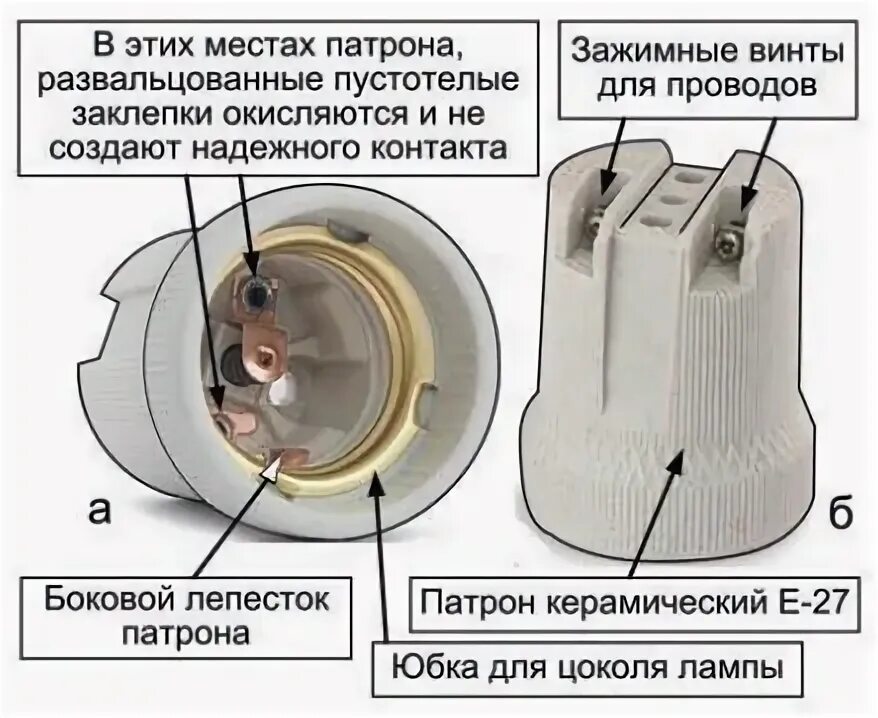 В этих местах патрона, развальцованные пустотелые заклепки окисляются и не создают надежного контакта

Зажимные винты для проводов

а

б

Боковой лепесток патрона

Патрон керамический Е-27

Юбка для цоколя лампы