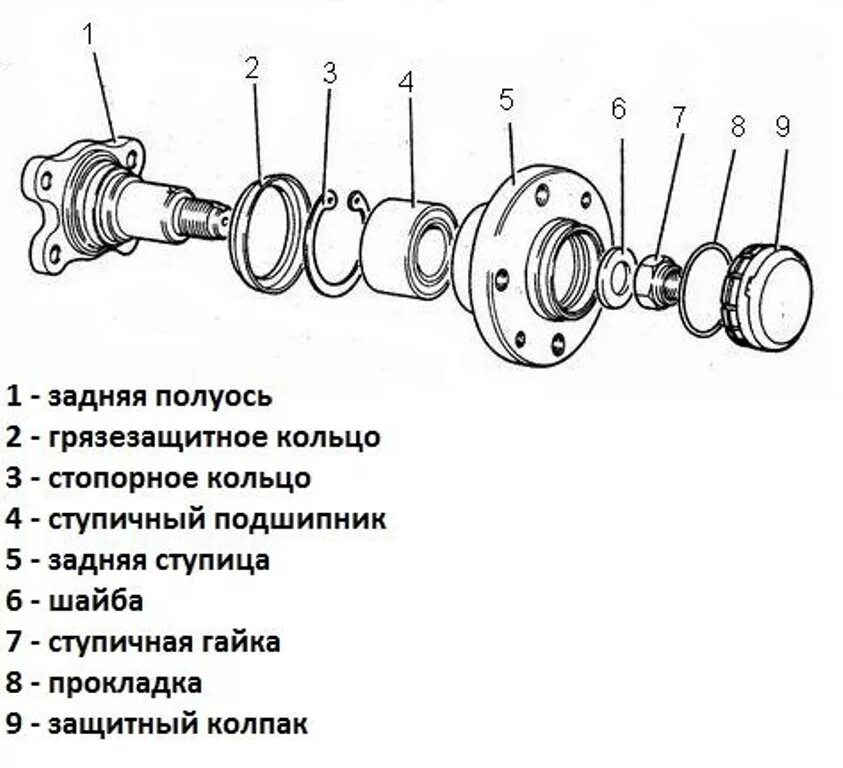 1
2
3
4
5
6
7
8
9

1 - задняя полуось
2 - грязезащитное кольцо
3 - стопорное кольцо
4 - ступичный подшипник
5 - задняя ступица
6 - шайба
7 - ступичная гайка
8 - прокладка
9 - защитный колпак