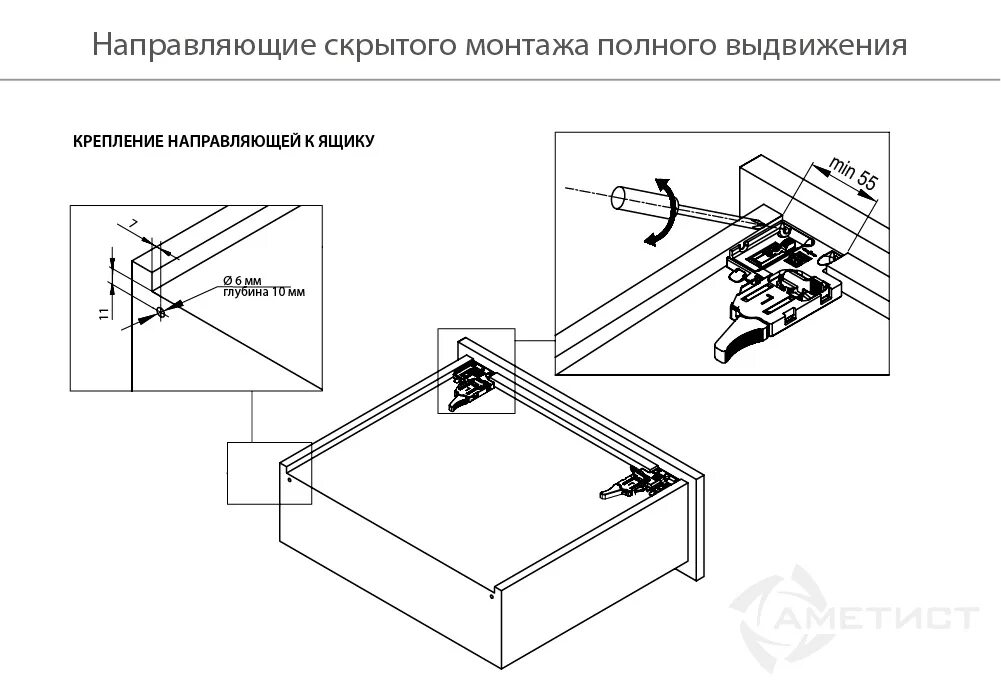 Направляющие скрытого монтажа полного выдвижения

КРЕПЛЕНИЕ НАПРАВЛЯЮЩЕЙ К ЯЩИКУ

7

11

Ø 6 мм
глубина 10 мм

min 55

АМЕТИСТ