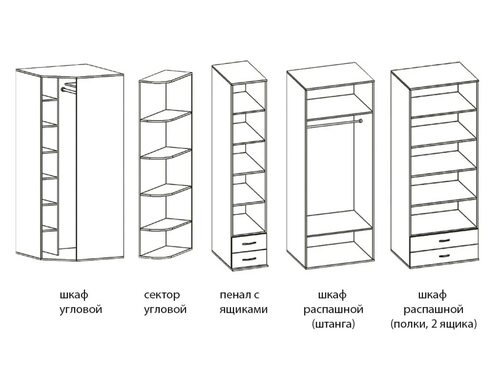 шкаф угловой

сектор угловой

пенал с ящиками

шкаф распашной (штанга)

шкаф распашной (полки, 2 ящика)