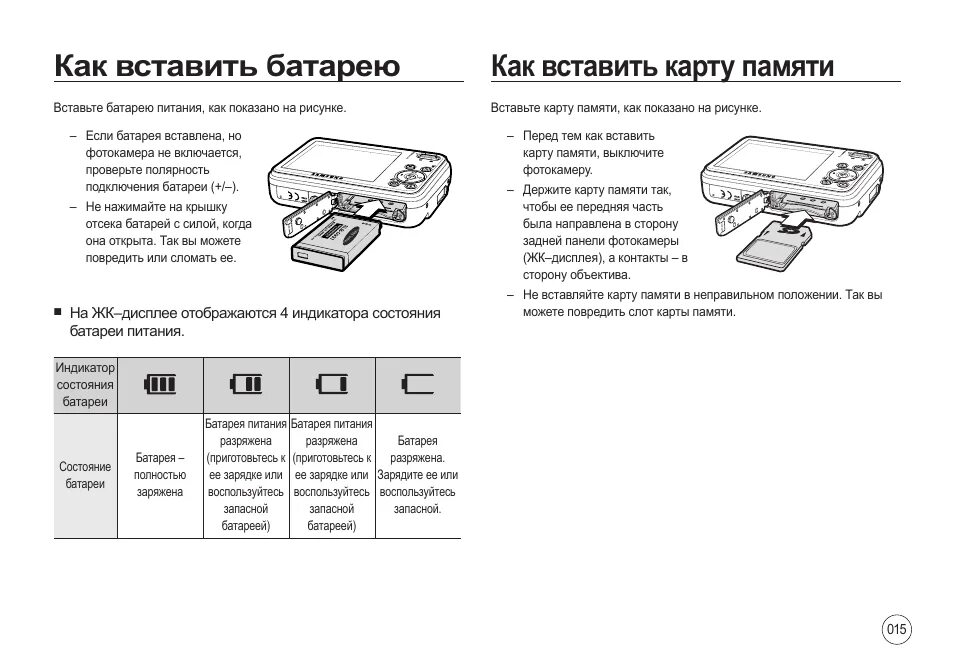 Как вставить батарею

Вставьте батарею питания, как показано на рисунке.

– Если батарея вставлена, но фотокамера не включается, проверьте полярность подключения батареи (+/–).
– Не нажимайте на крышку отсека батарей с силой, когда она открыта. Так вы можете повредить или сломать ее.

■ На ЖК–дисплее отображаются 4 индикатора состояния батареи питания.

| Индикатор состояния батареи | | | | |
|---|---|---|---|---|
| Состояние батареи | Батарея – полностью заряжена | Батарея питания разряжена (приготовьтесь к ее зарядке или воспользуйтесь запасной батареей) | Батарея питания разряжена (приготовьтесь к ее зарядке или воспользуйтесь запасной батареей) | Батарея разряжена. Зарядите ее или воспользуйтесь запасной. |

Как вставить карту памяти

Вставьте карту памяти, как показано на рисунке.

– Перед тем как вставить карту памяти, выключите фотокамеру.
– Держите карту памяти так, чтобы ее передняя часть была направлена в сторону задней панели фотокамеры (ЖК–дисплея), а контакты – в сторону объектива.
– Не вставляйте карту памяти в неправильном положении. Так вы можете повредить слот карты памяти.

015