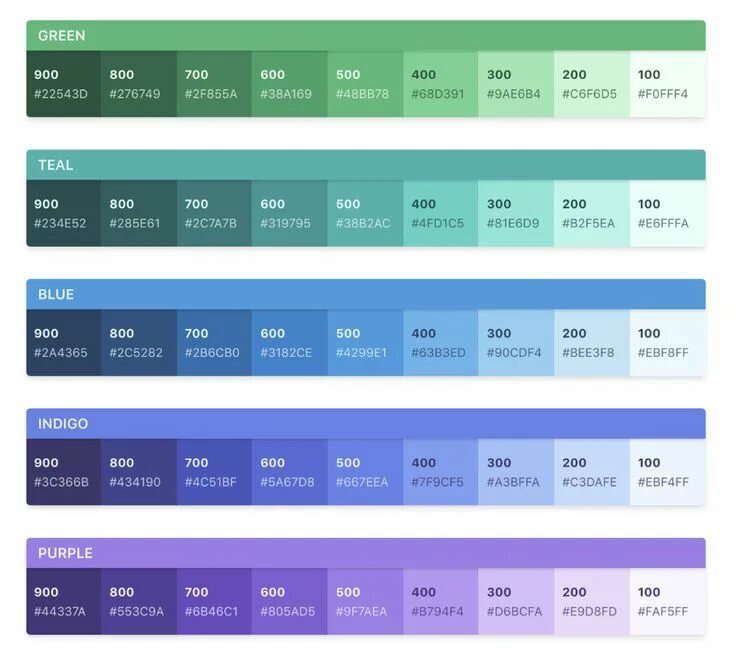 GREEN

| 900 | 800 | 700 | 600 | 500 | 400 | 300 | 200 | 100 |
|---|---|---|---|---|---|---|---|---|
| #22543D | #276749 | #2F855A | #38A169 | #48BB78 | #68D391 | #9AE6B4 | #C6F6D5 | #F0FFF4 |

TEAL

| 900 | 800 | 700 | 600 | 500 | 400 | 300 | 200 | 100 |
|---|---|---|---|---|---|---|---|---|
| #234E52 | #285E61 | #2C7A7B | #319795 | #38B2AC | #4FD1C5 | #81E6D9 | #B2F5EA | #E6FFFA |

BLUE

| 900 | 800 | 700 | 600 | 500 | 400 | 300 | 200 | 100 |
|---|---|---|---|---|---|---|---|---|
| #2A4365 | #2C5282 | #2B6CB0 | #3182CE | #4299E1 | #63B3ED | #90CDF4 | #BEE3F8 | #EBF8FF |

INDIGO

| 900 | 800 | 700 | 600 | 500 | 400 | 300 | 200 | 100 |
|---|---|---|---|---|---|---|---|---|
| #3C366B | #434190 | #4C51BF | #5A67D8 | #667EEA | #7F9CF5 | #A3BFFA | #C3DAFE | #EBF4FF |

PURPLE

| 900 | 800 | 700 | 600 | 500 | 400 | 300 | 200 | 100 |
|---|---|---|---|---|---|---|---|---|
| #44337A | #553C9A | #6B46C1 | #805AD5 | #9F7AEA | #B794F4 | #D6BCFA | #E9D8FD | #FAF5FF |