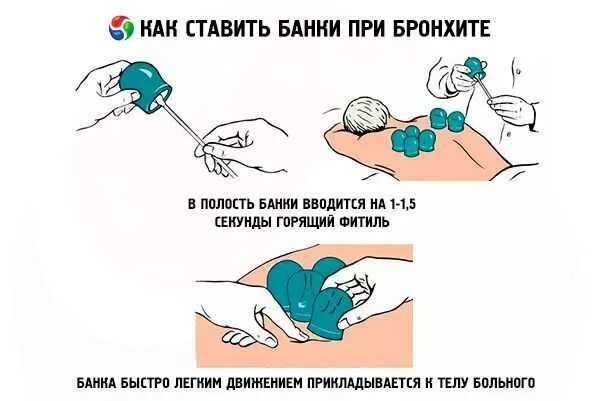 КАК СТАВИТЬ БАНКИ ПРИ БРОНХИТЕ

В ПОЛОСТЬ БАНКИ ВВОДИТСЯ НА 1-1,5 СЕКУНДЫ ГОРЯЩИЙ ФИТИЛЬ

БАНКА БЫСТРО ЛЕГКИМ ДВИЖЕНИЕМ ПРИКЛАДЫВАЕТСЯ К ТЕЛУ БОЛЬНОГО