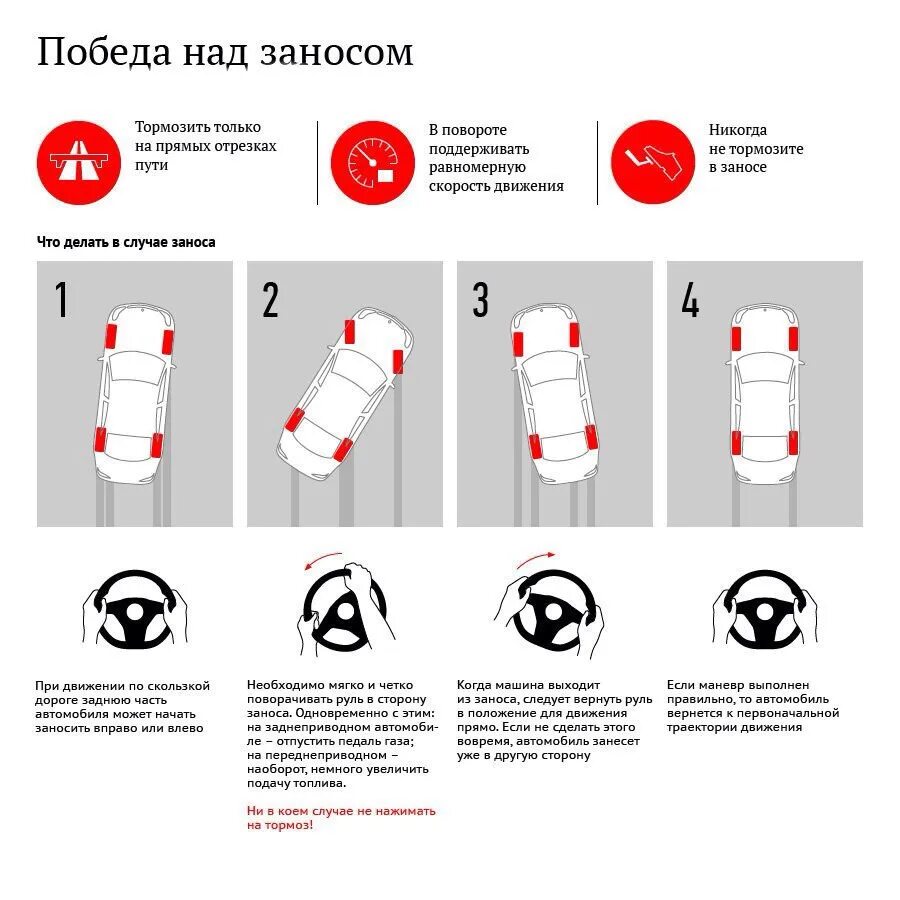 Победа над заносом

Тормозить только на прямых отрезках пути

В повороте поддерживать равномерную скорость движения

Никогда не тормозите в заносе

Что делать в случае заноса

1

2

3

4

При движении по скользкой дороге заднюю часть автомобиля может начать заносить вправо или влево

Необходимо мягко и четко поворачивать руль в сторону заноса. Одновременно с этим: на заднеприводном автомобиле – отпустить педаль газа; на переднеприводном – наоборот, немного увеличить подачу топлива.

Ни в коем случае не нажимать на тормоз!

Когда машина выходит из заноса, следует вернуть руль в положение для движения прямо. Если не сделать этого вовремя, автомобиль занесет уже в другую сторону

Если маневр выполнен правильно, то автомобиль вернется к первоначальной траектории движения