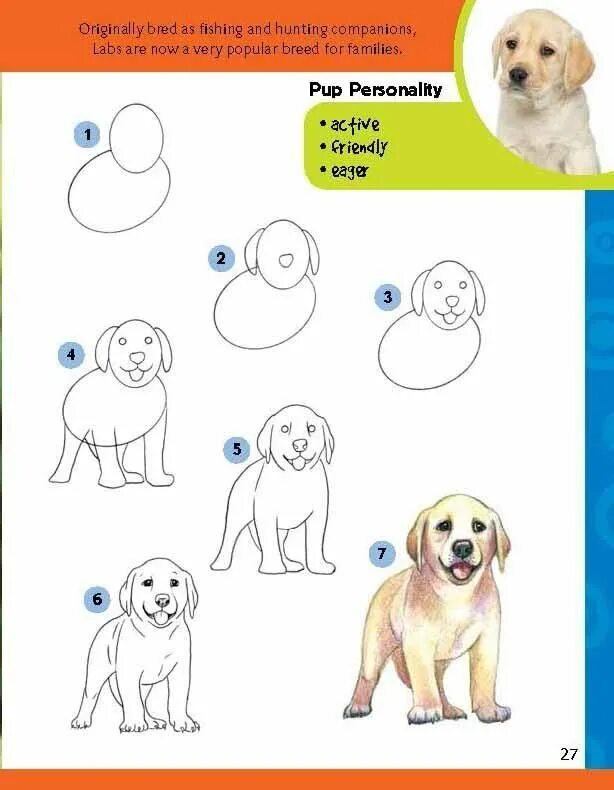 Originally bred as fishing and hunting companions, Labs are now a very popular breed for families.

Pup Personality

• active
• friendly
• eager

1

2

3

4

5

6

7

27