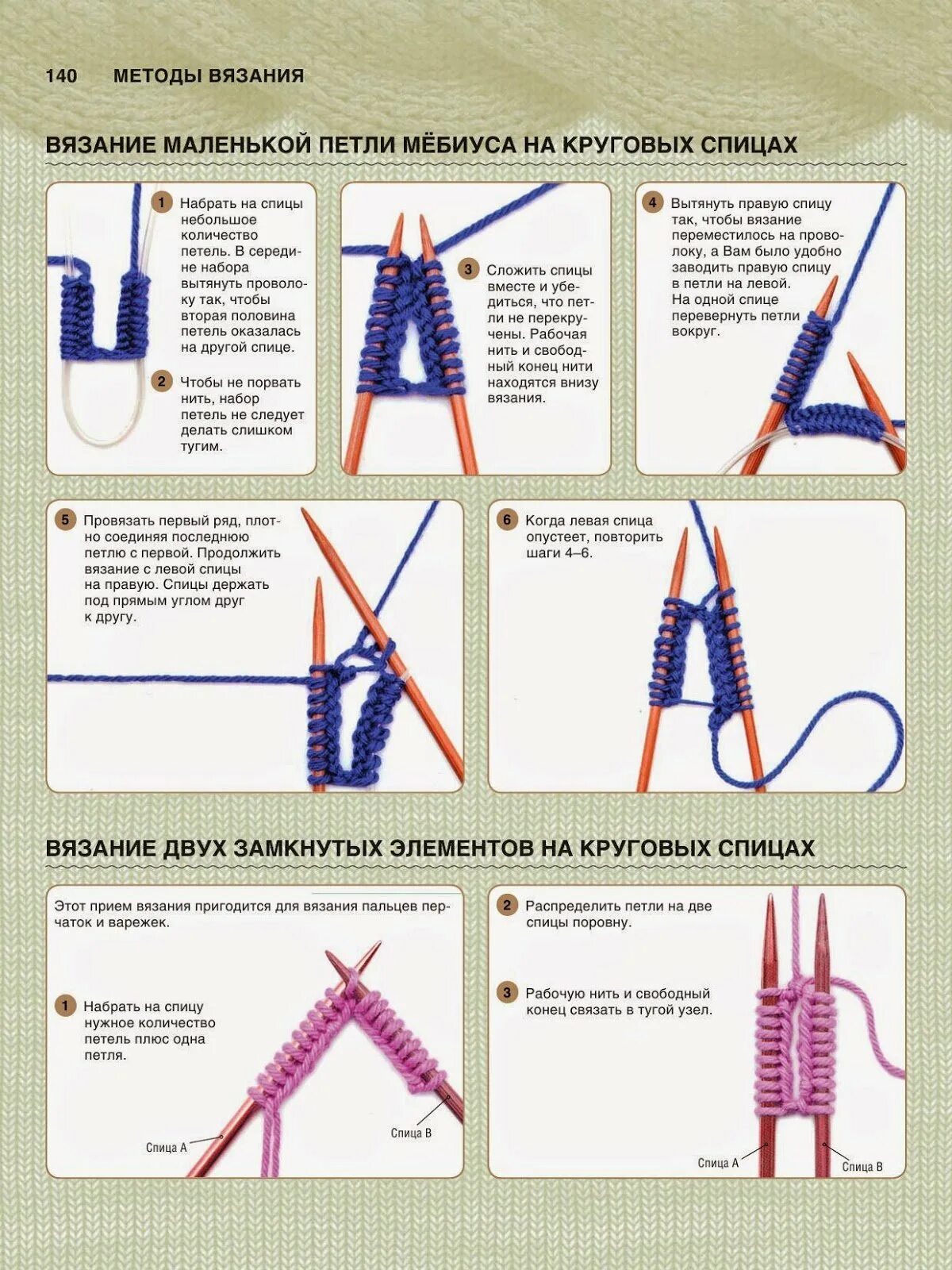 140 МЕТОДЫ ВЯЗАНИЯ

ВЯЗАНИЕ МАЛЕНЬКОЙ ПЕТЛИ МЁБИУСА НА КРУГОВЫХ СПИЦАХ

1 Набрать на спицы небольшое количество петель. В середине набора вытянуть проволоку так, чтобы вторая половина петель оказалась на другой спице.

2 Чтобы не порвать нить, набор петель не следует делать слишком тугим.

3 Сложить спицы вместе и убедиться, что петли не перекручены. Рабочая нить и свободный конец нити находятся внизу вязания.

4 Вытянуть правую спицу так, чтобы вязание переместилось на проволоку, а Вам было удобно заводить правую спицу в петли на левой. На одной спице перевернуть петли вокруг.

5 Провязать первый ряд, плотно соединяя последнюю петлю с первой. Продолжить вязание с левой спицы на правую. Спицы держать под прямым углом друг к другу.

6 Когда левая спица опустеет, повторить шаги 4–6.

ВЯЗАНИЕ ДВУХ ЗАМКНУТЫХ ЭЛЕМЕНТОВ НА КРУГОВЫХ СПИЦАХ

Этот прием вязания пригодится для вязания пальцев перчаток и варежек.

1 Набрать на спицу нужное количество петель плюс одна петля.

Спица А

Спица В

2 Распределить петли на две спицы поровну.

3 Рабочую нить и свободный конец связать в тугой узел.

Спица А

Спица В