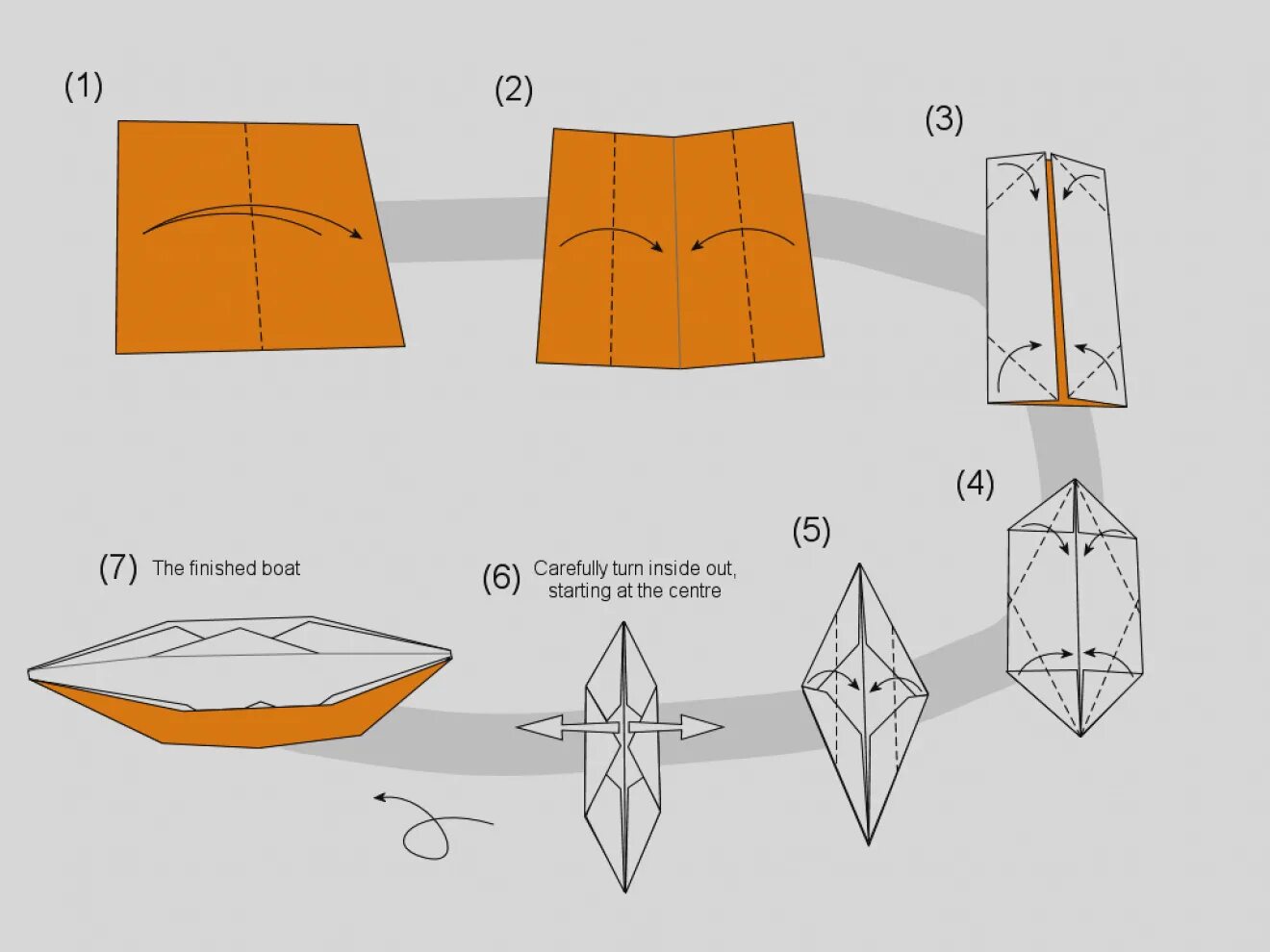 (1)

(2)

(3)

(4)

(5)

(6) Carefully turn inside out, starting at the centre

(7) The finished boat