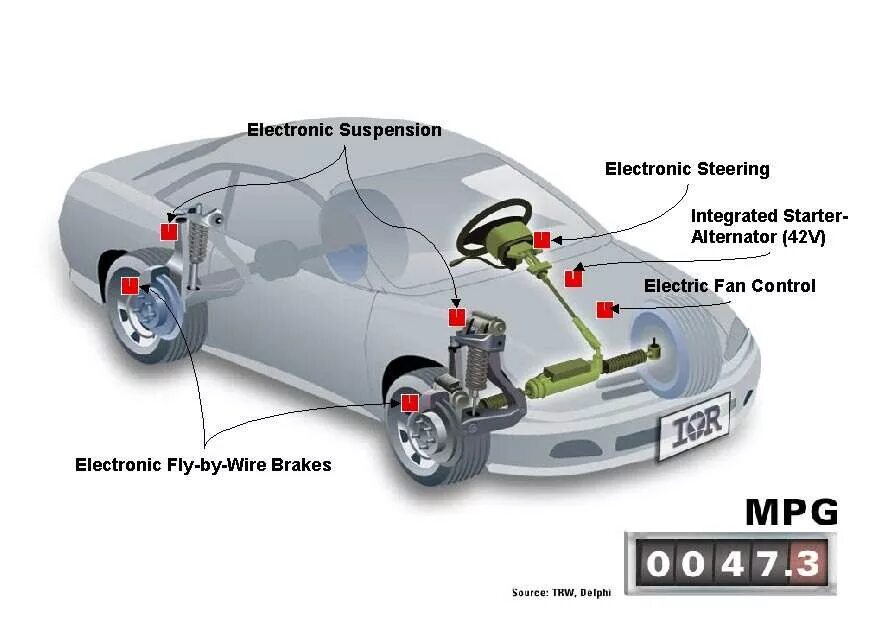 Electronic Suspension

Electronic Steering

Integrated Starter-Alternator (42V)

Electric Fan Control

Electronic Fly-by-Wire Brakes

IOR

MPG

0047.3

Source: TRW, Delphi