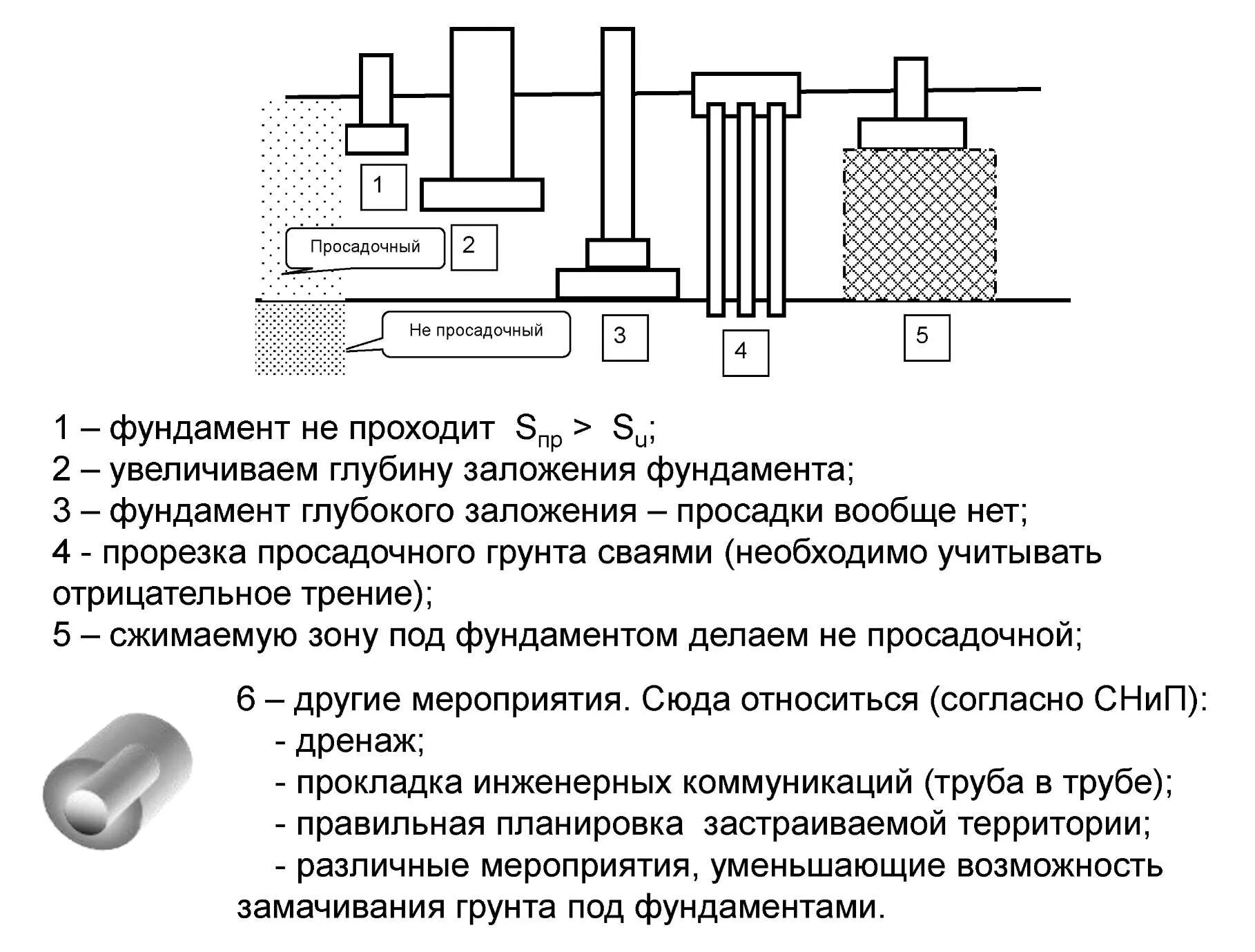 1

Просадочный

2

Не просадочный

3

4

5

1 – фундамент не проходит $S_{пр} > S_u$;
2 – увеличиваем глубину заложения фундамента;
3 – фундамент глубокого заложения – просадки вообще нет;
4 - прорезка просадочного грунта сваями (необходимо учитывать отрицательное трение);
5 – сжимаемую зону под фундаментом делаем не просадочной;

6 – другие мероприятия. Сюда относиться (согласно СНиП):
- дренаж;
- прокладка инженерных коммуникаций (труба в трубе);
- правильная планировка застраиваемой территории;
- различные мероприятия, уменьшающие возможность замачивания грунта под фундаментами.