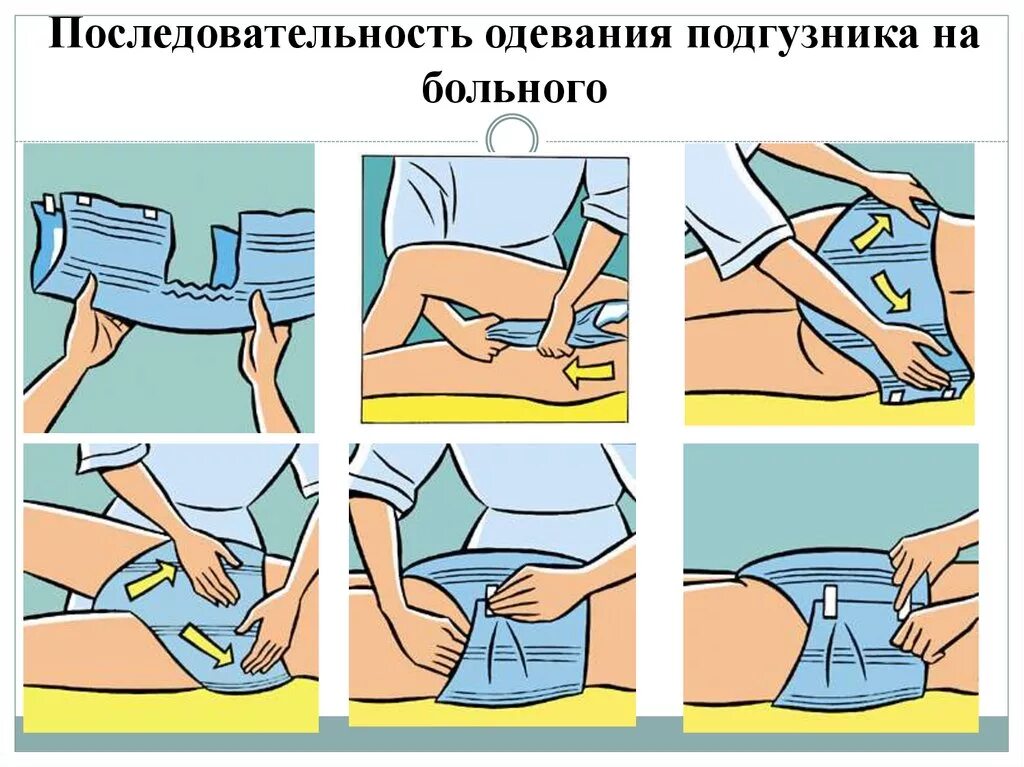 Последовательность одевания подгузника на больного