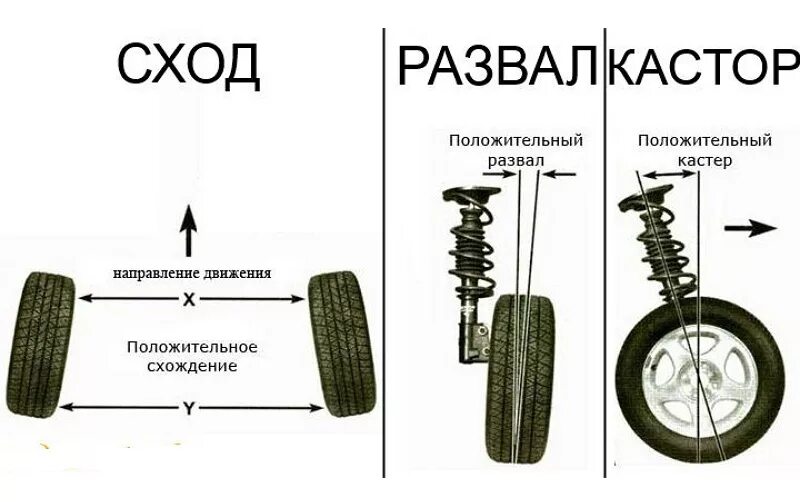 СХОД

направление движения

X

Положительное схождение

Y

РАЗВАЛ

Положительный развал

КАСТОР

Положительный кастер