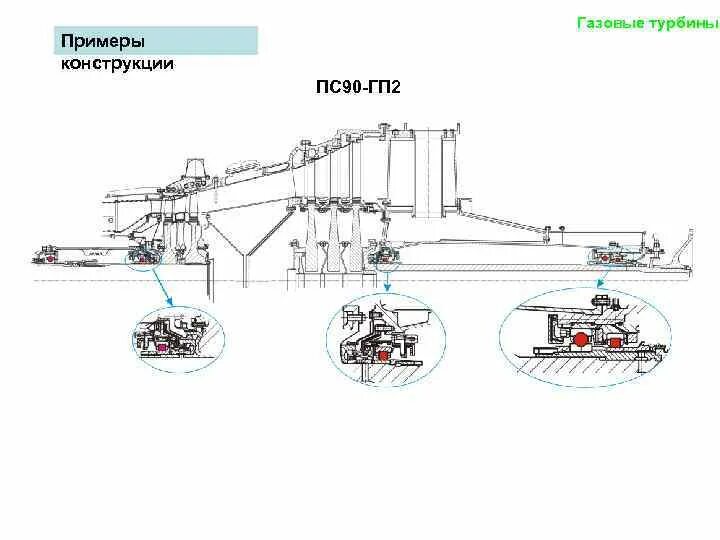 Газовые турбины

Примеры конструкции

ПС90-ГП2