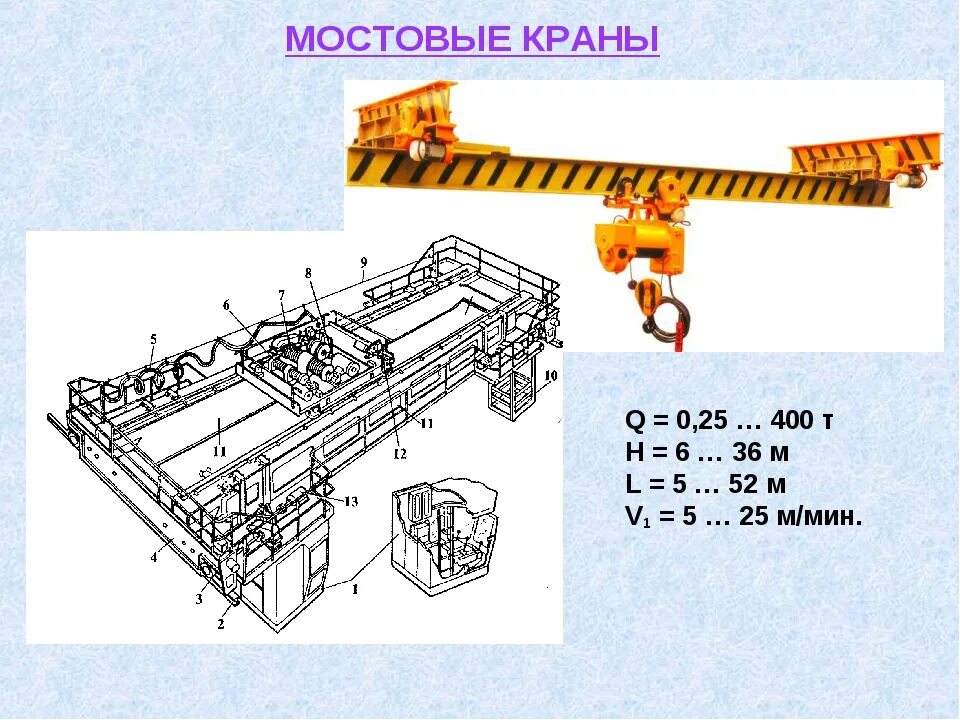 МОСТОВЫЕ КРАНЫ

9
8
7
6
5
10
11
11
12
13
4
3
2
1

Q = 0,25 … 400 т
H = 6 … 36 м
L = 5 … 52 м
$V_1$ = 5 … 25 м/мин.