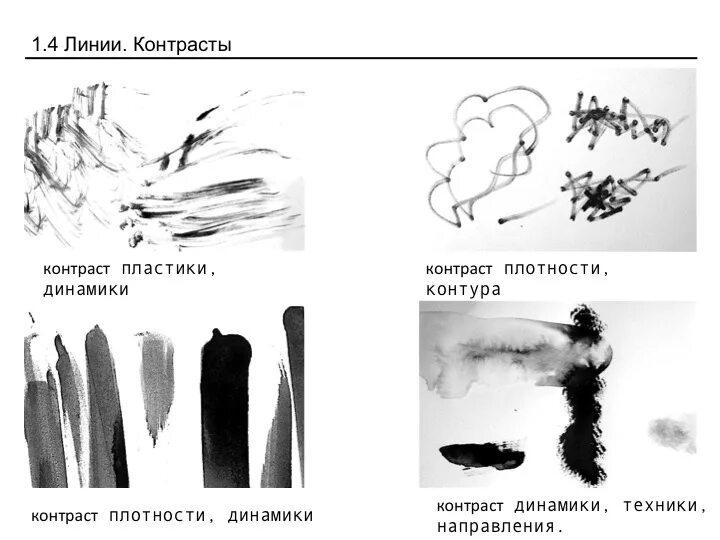 1.4 Линии. Контрасты

контраст пластики, динамики

контраст плотности, контура

контраст плотности, динамики

контраст динамики, техники, направления.