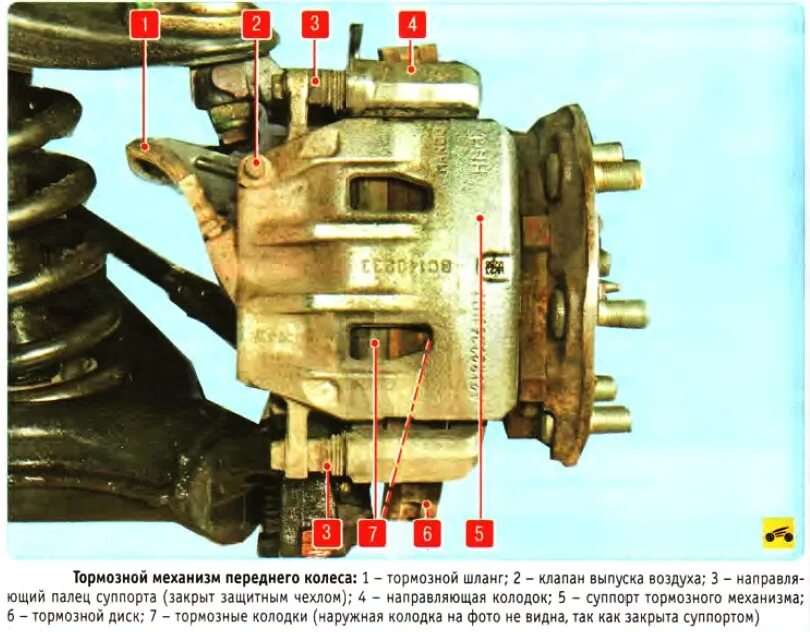 1 2 3 4

3 7 6 5

Тормозной механизм переднего колеса: 1 – тормозной шланг; 2 – клапан выпуска воздуха; 3 – направляющий палец суппорта (закрыт защитным чехлом); 4 – направляющая колодок; 5 – суппорт тормозного механизма; 6 – тормозной диск; 7 – тормозные колодки (наружная колодка на фото не видна, так как закрыта суппортом)