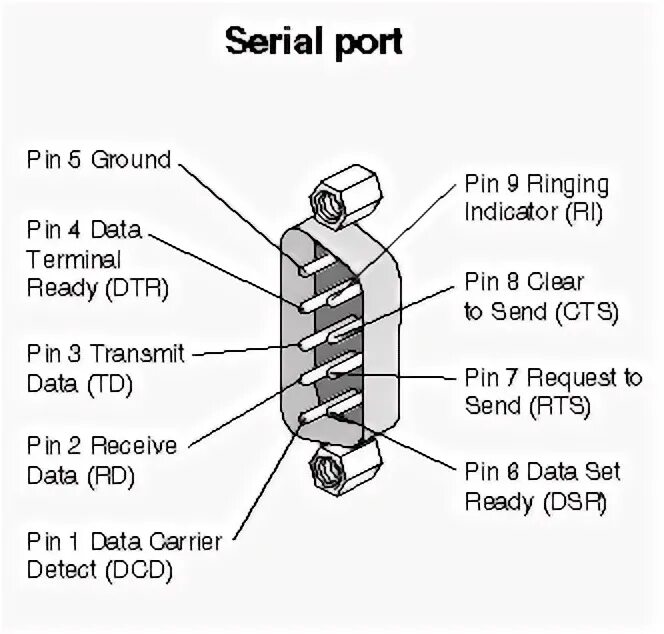 Serial port

Pin 5 Ground

Pin 4 Data Terminal Ready (DTR)

Pin 3 Transmit Data (TD)

Pin 2 Receive Data (RD)

Pin 1 Data Carrier Detect (DCD)

Pin 9 Ringing Indicator (RI)

Pin 8 Clear to Send (CTS)

Pin 7 Request to Send (RTS)

Pin 6 Data Set Ready (DSR)