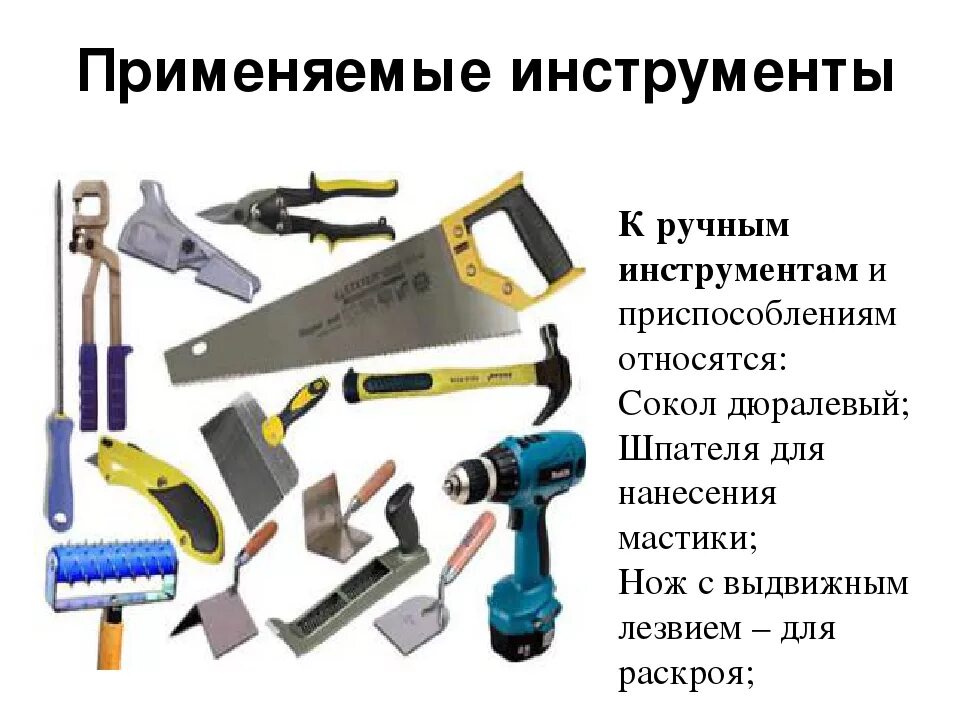 Применяемые инструменты

К ручным инструментам и приспособлениям относятся:
Сокол дюралевый;
Шпателя для нанесения мастики;
Нож с выдвижным лезвием – для раскроя;