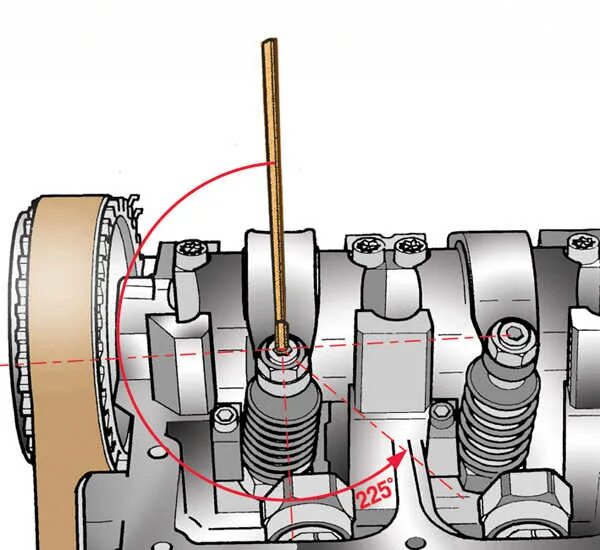 225°