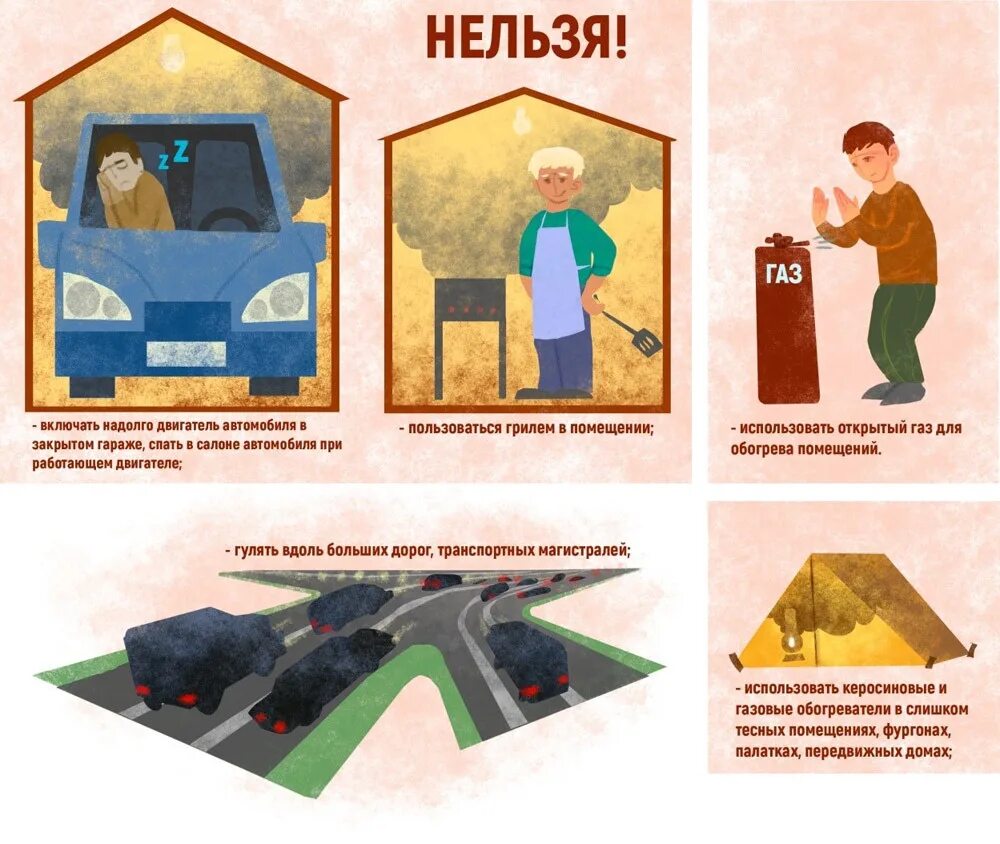 НЕЛЬЗЯ!

Z Z

- включать надолго двигатель автомобиля в закрытом гараже, спать в салоне автомобиля при работающем двигателе;

- пользоваться грилем в помещении;

ГАЗ

- использовать открытый газ для обогрева помещений.

- гулять вдоль больших дорог, транспортных магистралей;

- использовать керосиновые и газовые обогреватели в слишком тесных помещениях, фургонах, палатках, передвижных домах;