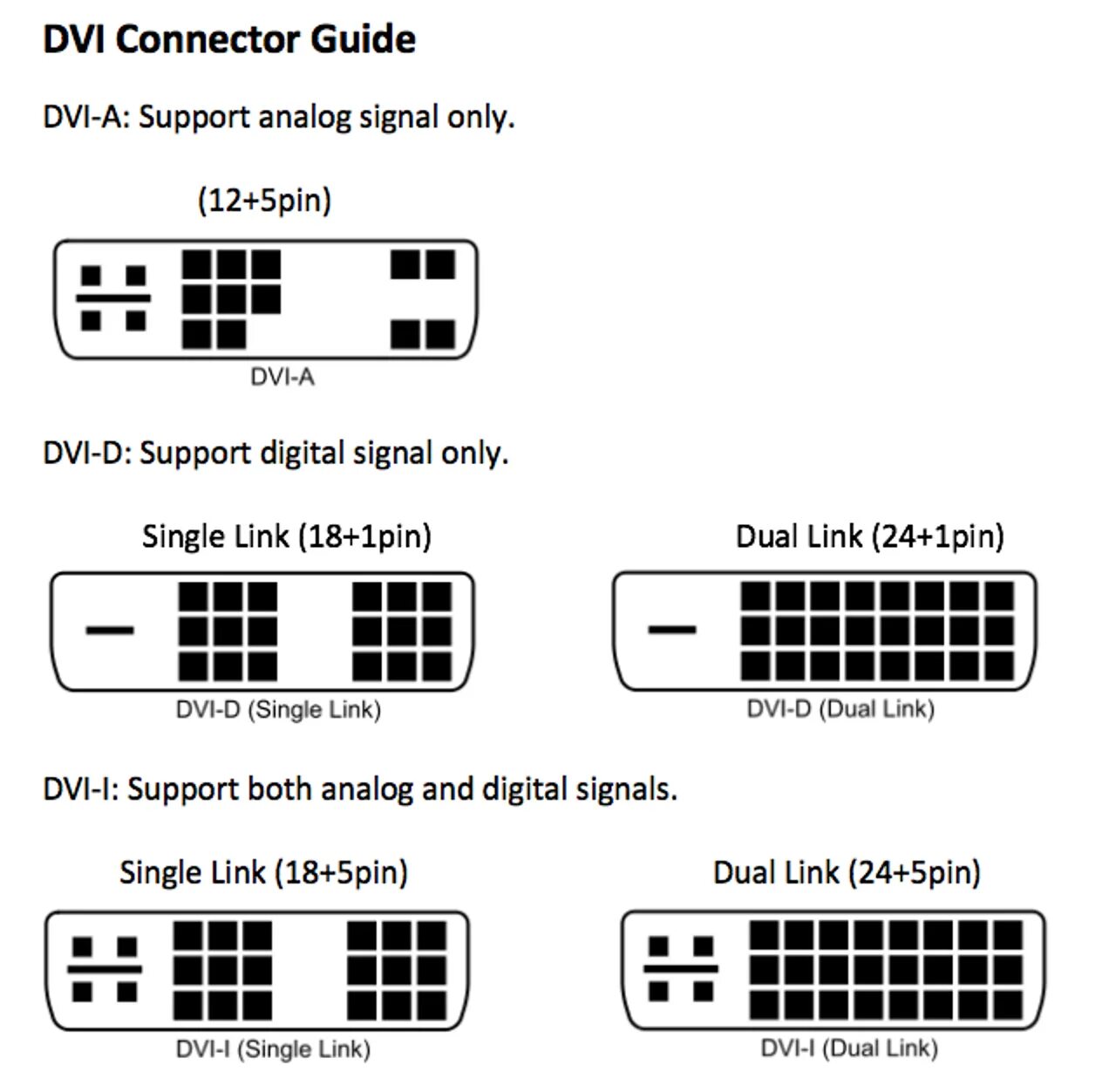 DVI Connector Guide

DVI-A: Support analog signal only.

(12+5pin)

DVI-A

DVI-D: Support digital signal only.

Single Link (18+1pin)

DVI-D (Single Link)

Dual Link (24+1pin)

DVI-D (Dual Link)

DVI-I: Support both analog and digital signals.

Single Link (18+5pin)

DVI-I (Single Link)

Dual Link (24+5pin)

DVI-I (Dual Link)