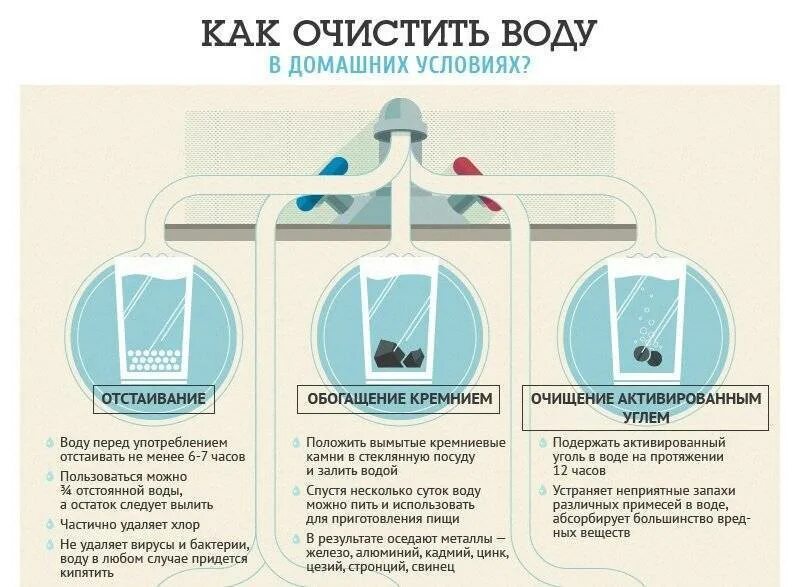 КАК ОЧИСТИТЬ ВОДУ
В ДОМАШНИХ УСЛОВИЯХ?

ОТСТАИВАНИЕ

Воду перед употреблением отстаивать не менее 6-7 часов

Пользоваться можно ¾ отстоянной воды, а остаток следует вылить

Частично удаляет хлор

Не удаляет вирусы и бактерии, воду в любом случае придется кипятить

ОБОГАЩЕНИЕ КРЕМНИЕМ

Положить вымытые кремниевые камни в стеклянную посуду и залить водой

Спустя несколько суток воду можно пить и использовать для приготовления пищи

В результате оседают металлы — железо, алюминий, кадмий, цинк, цезий, стронций, свинец

ОЧИЩЕНИЕ АКТИВИРОВАННЫМ УГЛЕМ

Подержать активированный уголь в воде на протяжении 12 часов

Устраняет неприятные запахи различных примесей в воде, абсорбирует большинство вредных веществ