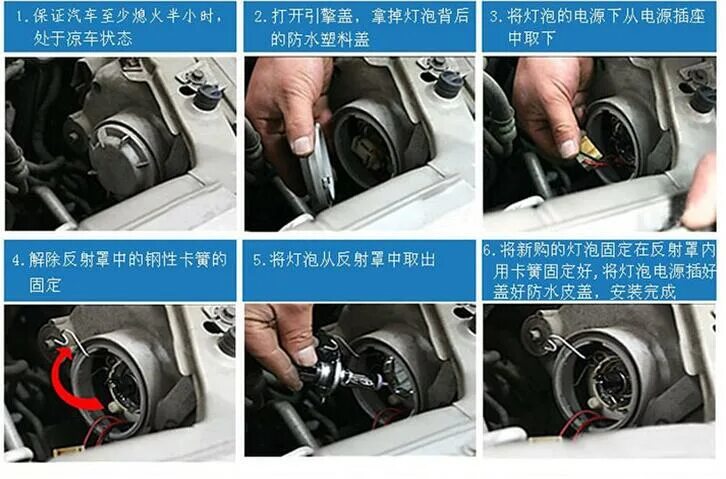 1.保证汽车至少熄火半小时，处于凉车状态

2.打开引擎盖，拿掉灯泡背后的防水塑料盖

3.将灯泡的电源下从电源插座中取下

4.解除反射罩中的钢性卡簧的固定

5.将灯泡从反射罩中取出

6.将新购的灯泡固定在反射罩内用卡簧固定好，将灯泡电源插好盖好防水皮盖，安装完成