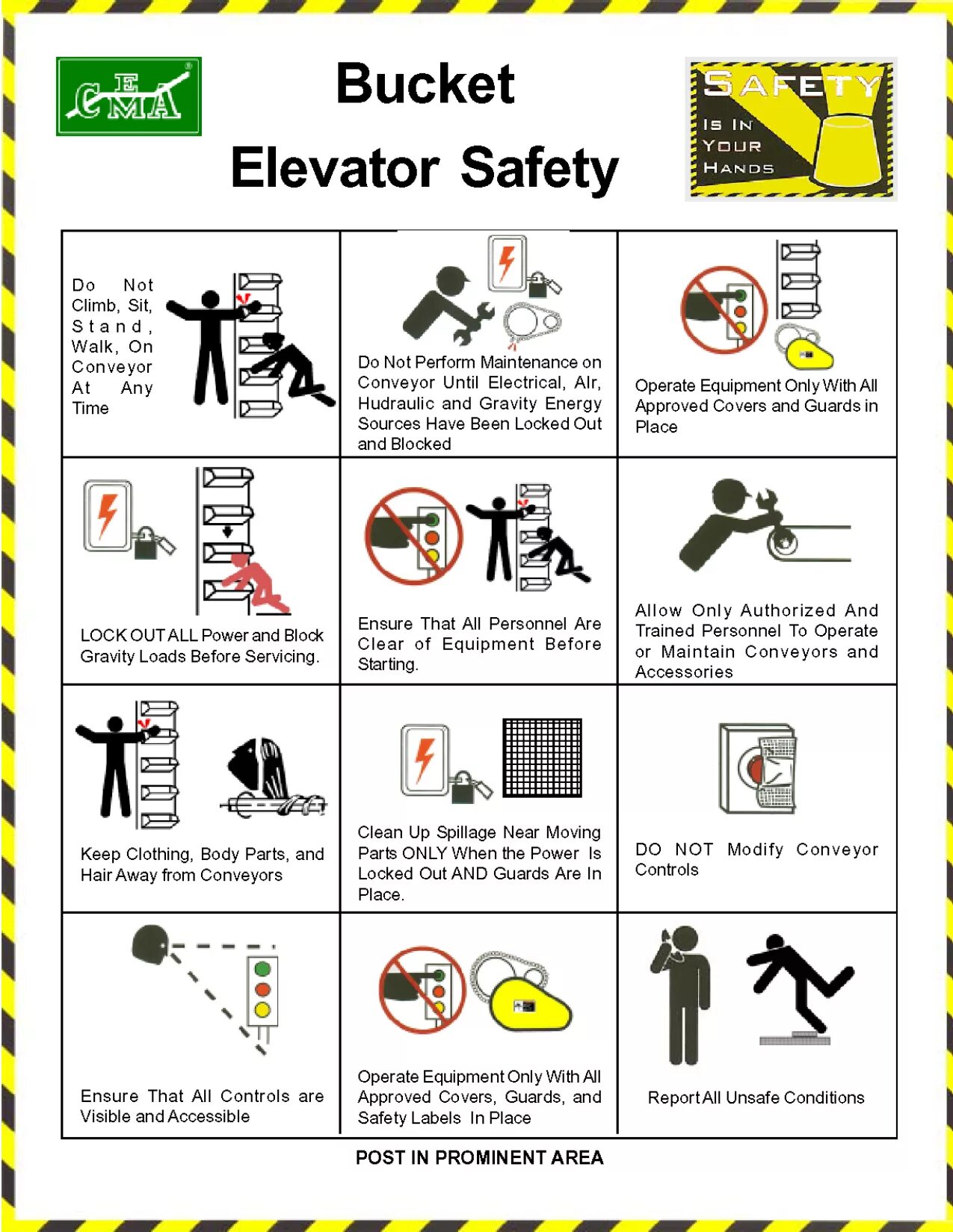 CEMA

Bucket Elevator Safety

SAFETY IS IN YOUR HANDS

| | | |
|---|---|---|
| Do Not Climb, Sit, Stand, Walk, On Conveyor At Any Time | Do Not Perform Maintenance on Conveyor Until Electrical, AIr, Hudraulic and Gravity Energy Sources Have Been Locked Out and Blocked | Operate Equipment Only With All Approved Covers and Guards in Place |
| LOCK OUT ALL Power and Block Gravity Loads Before Servicing. | Ensure That All Personnel Are Clear of Equipment Before Starting. | Allow Only Authorized And Trained Personnel To Operate or Maintain Conveyors and Accessories |
| Keep Clothing, Body Parts, and Hair Away from Conveyors | Clean Up Spillage Near Moving Parts ONLY When the Power Is Locked Out AND Guards Are In Place. | DO NOT Modify Conveyor Controls |
| Ensure That All Controls are Visible and Accessible | Operate Equipment Only With All Approved Covers, Guards, and Safety Labels In Place | Report All Unsafe Conditions |

POST IN PROMINENT AREA