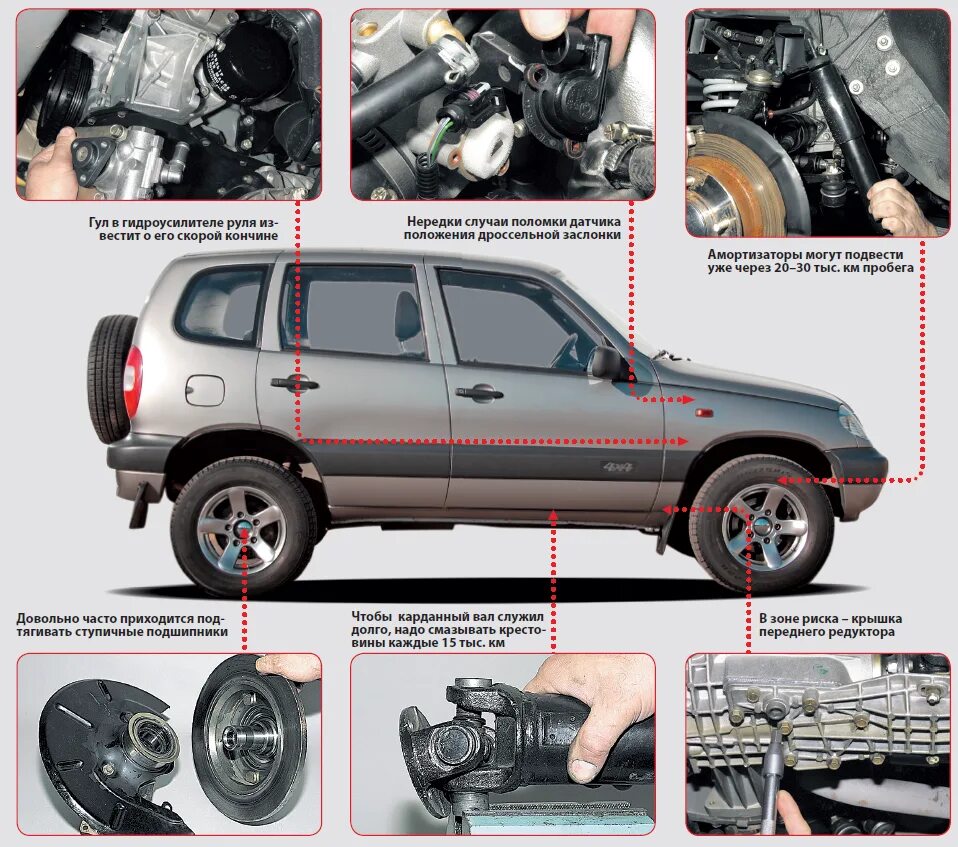 Гул в гидроусилителе руля известит о его скорой кончине

Нередки случаи поломки датчика положения дроссельной заслонки

Амортизаторы могут подвести уже через 20–30 тыс. км пробега

4x4

Довольно часто приходится подтягивать ступичные подшипники

Чтобы карданный вал служил долго, надо смазывать крестовины каждые 15 тыс. км

В зоне риска – крышка переднего редуктора