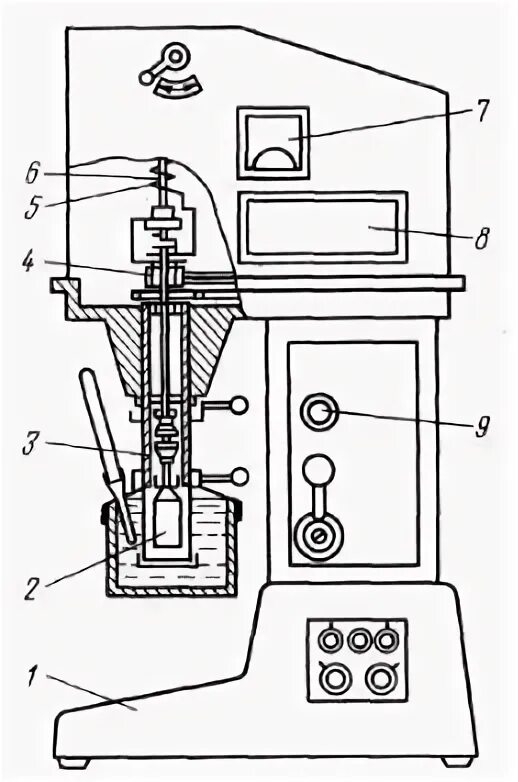 7
6
5
8
4
9
3
2
1