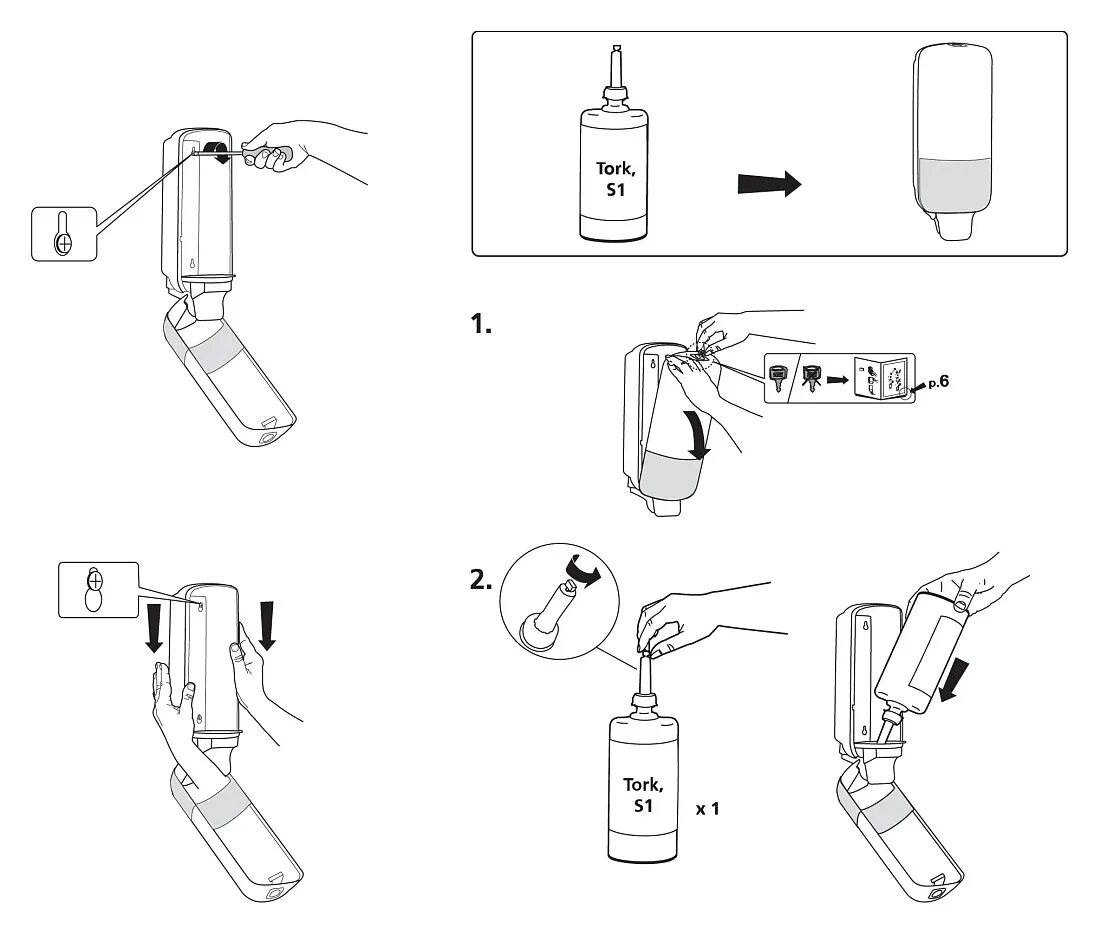 Tork,
S1

1.

p.6

2.

Tork,
S1

x 1