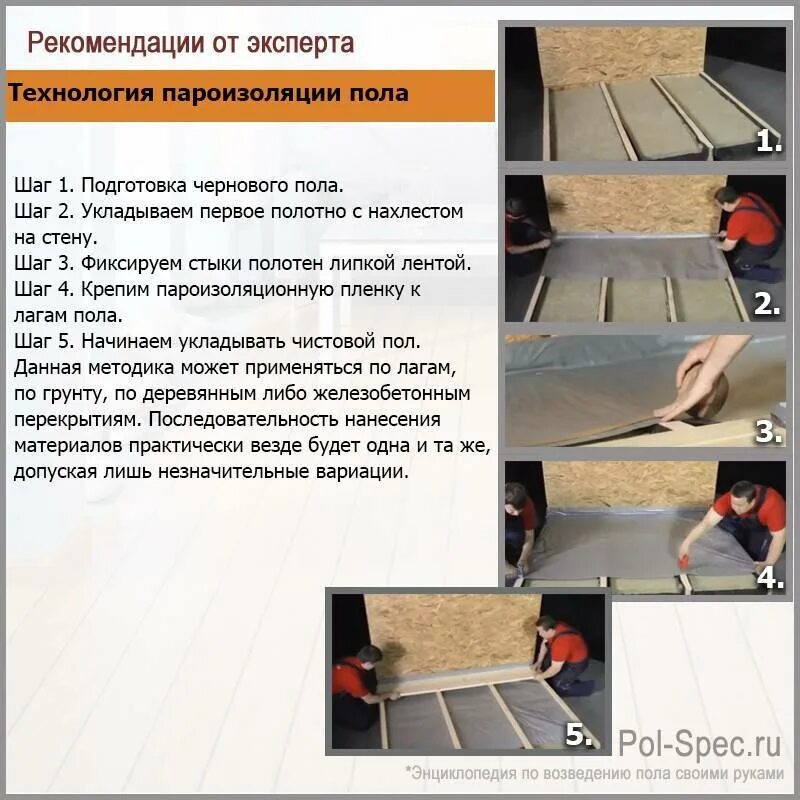 Рекомендации от эксперта

Технология пароизоляции пола

Шаг 1. Подготовка чернового пола.
Шаг 2. Укладываем первое полотно с нахлестом на стену.
Шаг 3. Фиксируем стыки полотен липкой лентой.
Шаг 4. Крепим пароизоляционную пленку к лагам пола.
Шаг 5. Начинаем укладывать чистовой пол.
Данная методика может применяться по лагам, по грунту, по деревянным либо железобетонным перекрытиям. Последовательность нанесения материалов практически везде будет одна и та же, допуская лишь незначительные вариации.

1.

2.

3.

4.

5.

Pol-Spec.ru

*Энциклопедия по возведению пола своими руками