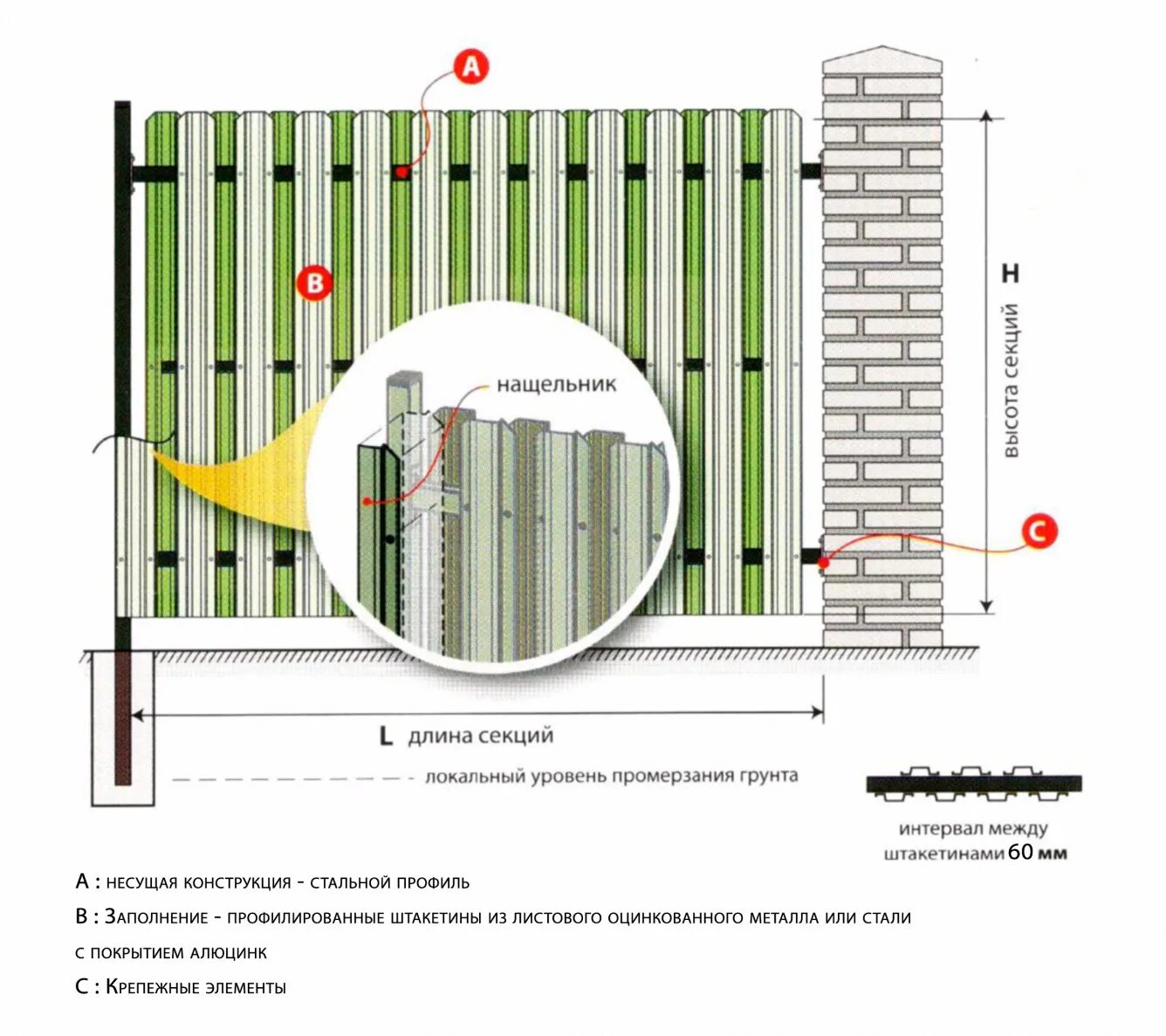 A

B

нащельник

H

высота секций

C

L длина секций

локальный уровень промерзания грунта

интервал между штакетинами 60 мм

A : несущая конструкция - стальной профиль

B : Заполнение - профилированные штакетины из листового оцинкованного металла или стали с покрытием алюцинк

C : Крепежные элементы