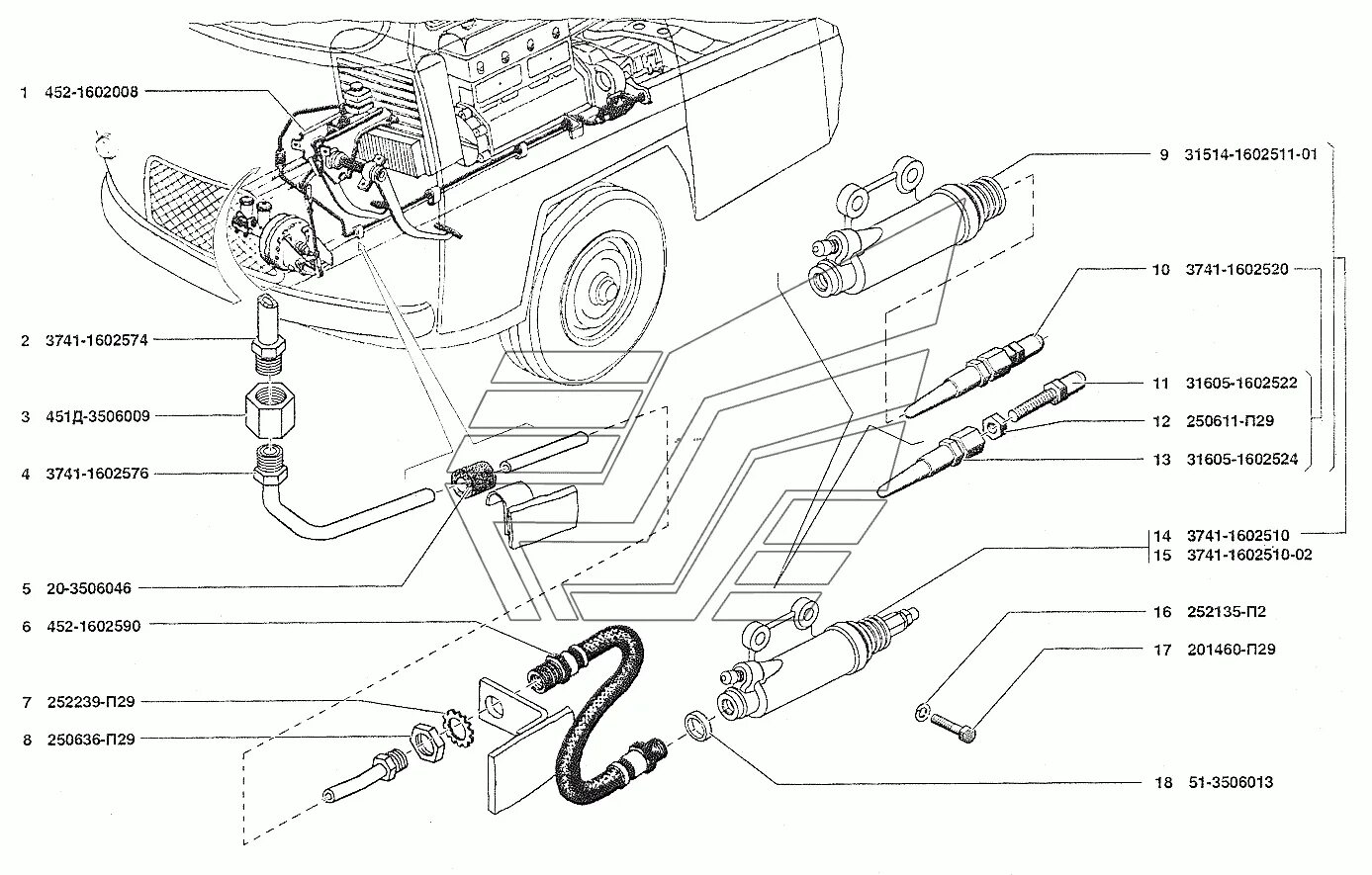 1 452-1602008

2 3741-1602574

3 451Д-3506009

4 3741-1602576

5 20-3506046

6 452-1602590

7 252239-П29

8 250636-П29

9 31514-1602511-01

10 3741-1602520

11 31605-1602522

12 250611-П29

13 31605-1602524

14 3741-1602510

15 3741-1602510-02

16 252135-П2

17 201460-П29

18 51-3506013