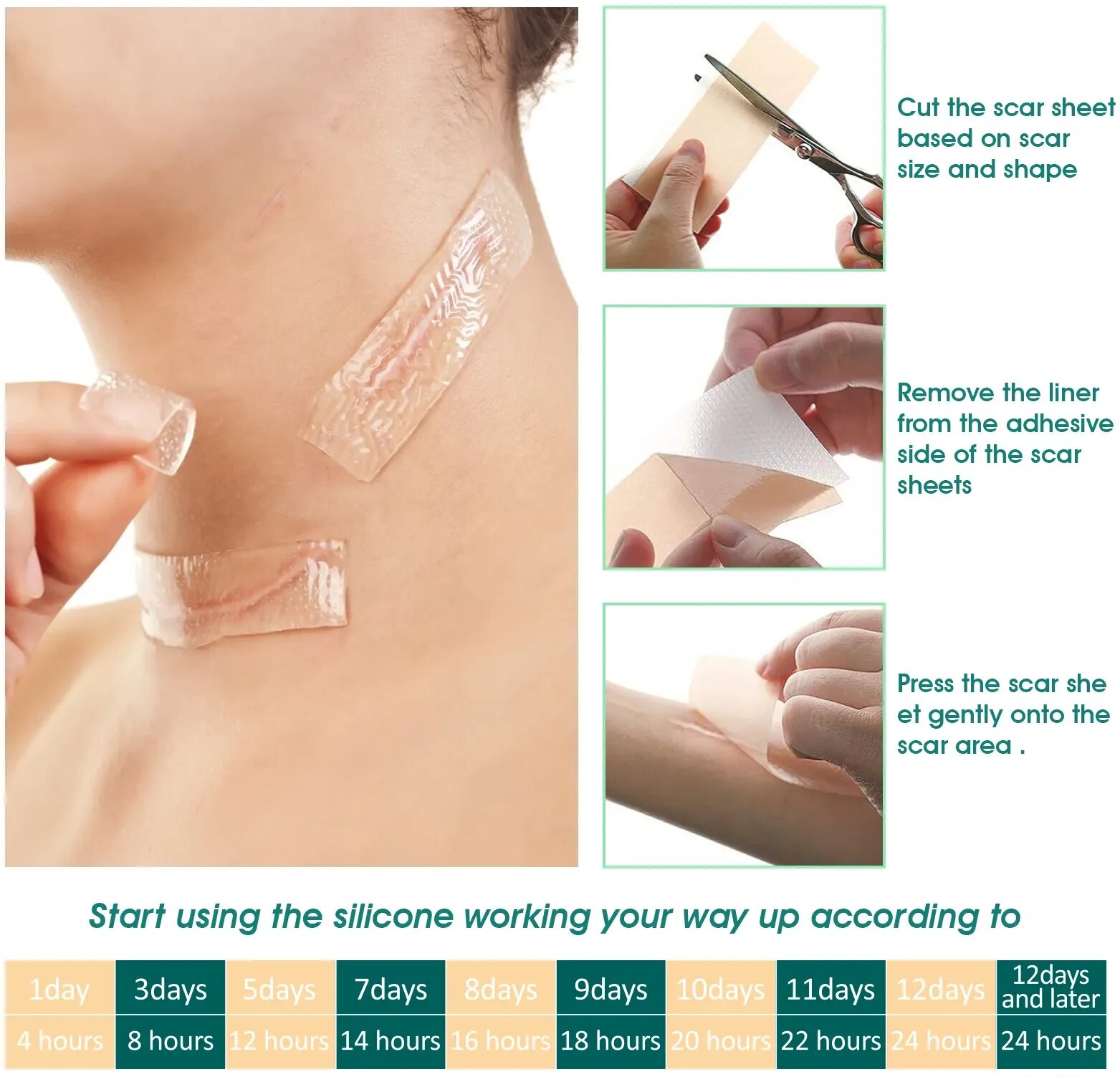 Cut the scar sheet based on scar size and shape

Remove the liner from the adhesive side of the scar sheets

Press the scar she et gently onto the scar area .

Start using the silicone working your way up according to

| 1day | 3days | 5days | 7days | 8days | 9days | 10days | 11days | 12days | 12days and later |
|---|---|---|---|---|---|---|---|---|---|
| 4 hours | 8 hours | 12 hours | 14 hours | 16 hours | 18 hours | 20 hours | 22 hours | 24 hours | 24 hours |