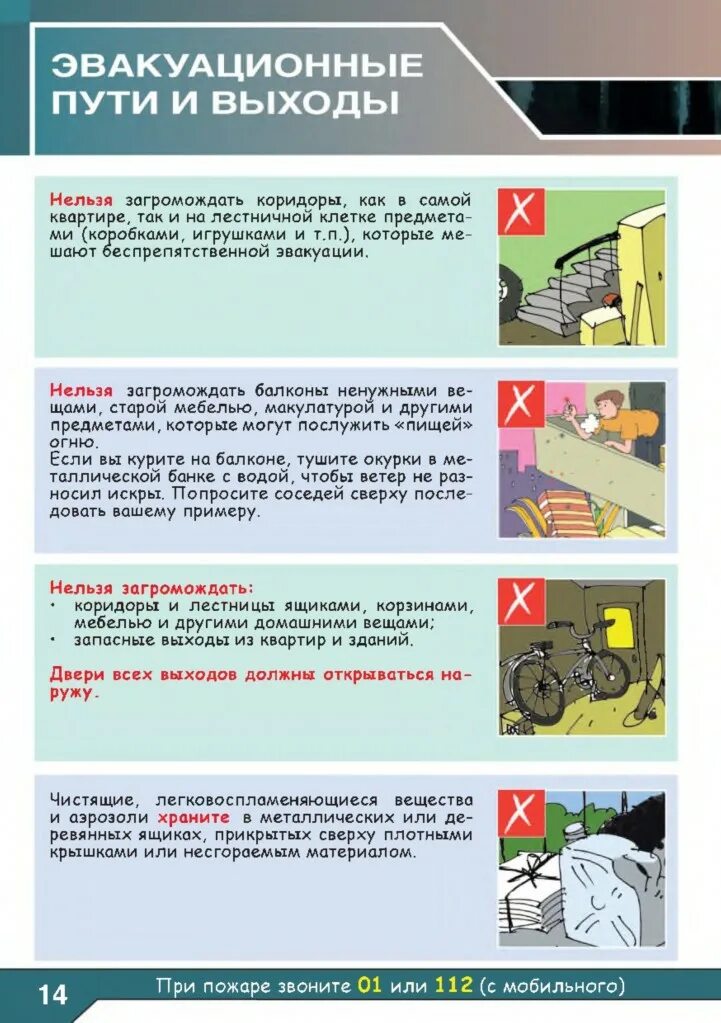 ЭВАКУАЦИОННЫЕ ПУТИ И ВЫХОДЫ

Нельзя загромождать коридоры, как в самой квартире, так и на лестничной клетке предметами (коробками, игрушками и т.п.), которые мешают беспрепятственной эвакуации.

Нельзя загромождать балконы ненужными вещами, старой мебелью, макулатурой и другими предметами, которые могут послужить «пищей» огню.
Если вы курите на балконе, тушите окурки в металлической банке с водой, чтобы ветер не разносил искры. Попросите соседей сверху последовать вашему примеру.

Нельзя загромождать:
• коридоры и лестницы ящиками, корзинами, мебелью и другими домашними вещами;
• запасные выходы из квартир и зданий.

Двери всех выходов должны открываться наружу.

Чистящие, легковоспламеняющиеся вещества и аэрозоли храните в металлических или деревянных ящиках, прикрытых сверху плотными крышками или несгораемым материалом.

14 При пожаре звоните 01 или 112 (с мобильного)